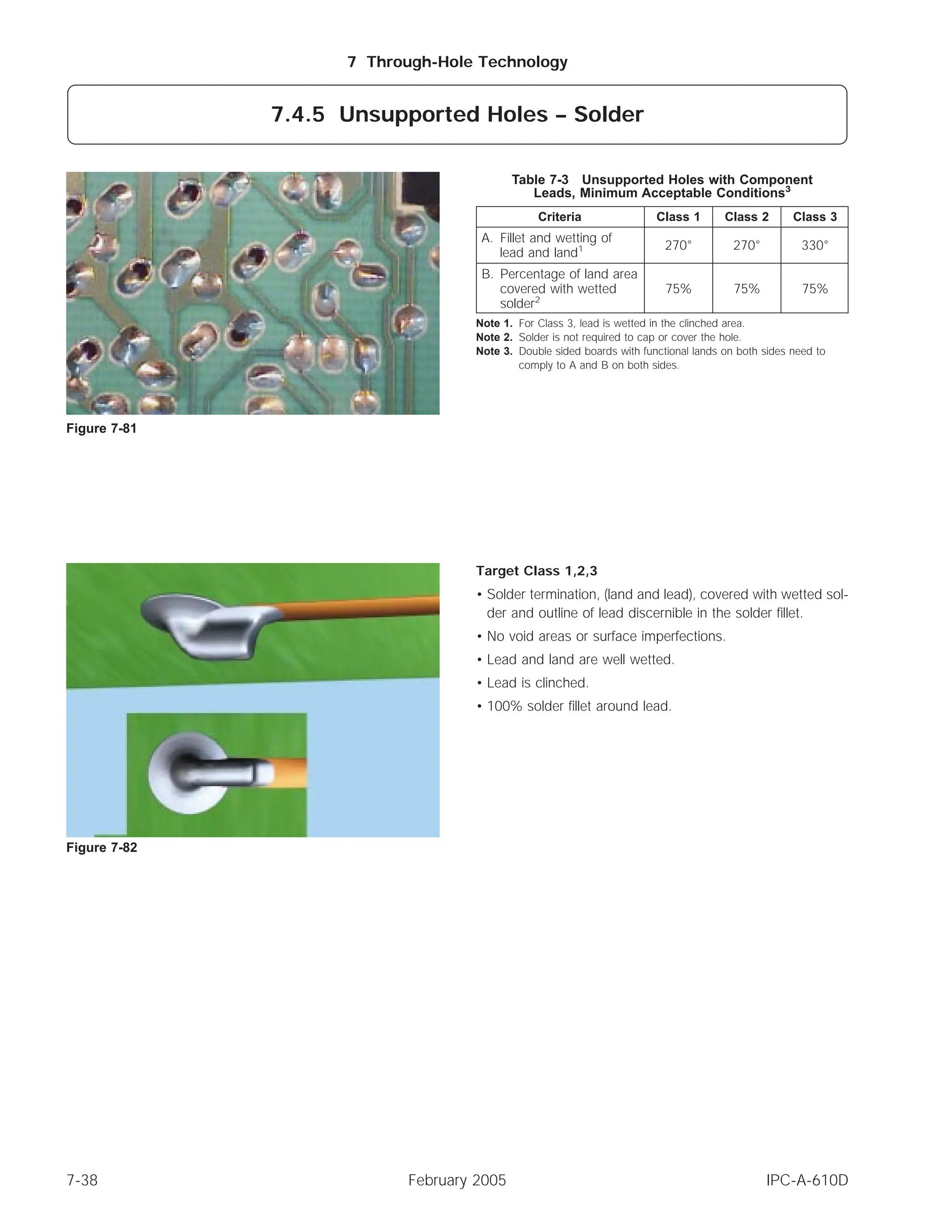 7 Through-Hole Technology

7.4.5 Unsupported Holes – Solder

Figure 7-81

Table 7-3 Unsupported Holes with Component Leads, Minimum Acceptable Conditions$^3$

| Criteria | Class 1 | Class 2 | Class 3 |
|---|---|---|---|
| A. Fillet and wetting of lead and land$^1$ | 270° | 270° | 330° |
| B. Percentage of land area covered with wetted solder$^2$ | 75% | 75% | 75% |

Note 1. For Class 3, lead is wetted in the clinched area.
Note 2. Solder is not required to cap or cover the hole.
Note 3. Double sided boards with functional lands on both sides need to comply to A and B on both sides.

Figure 7-82

Target Class 1,2,3

• Solder termination, (land and lead), covered with wetted solder and outline of lead discernible in the solder fillet.
• No void areas or surface imperfections.
• Lead and land are well wetted.
• Lead is clinched.
• 100% solder fillet around lead.

7-38 February 2005 IPC-A-610D