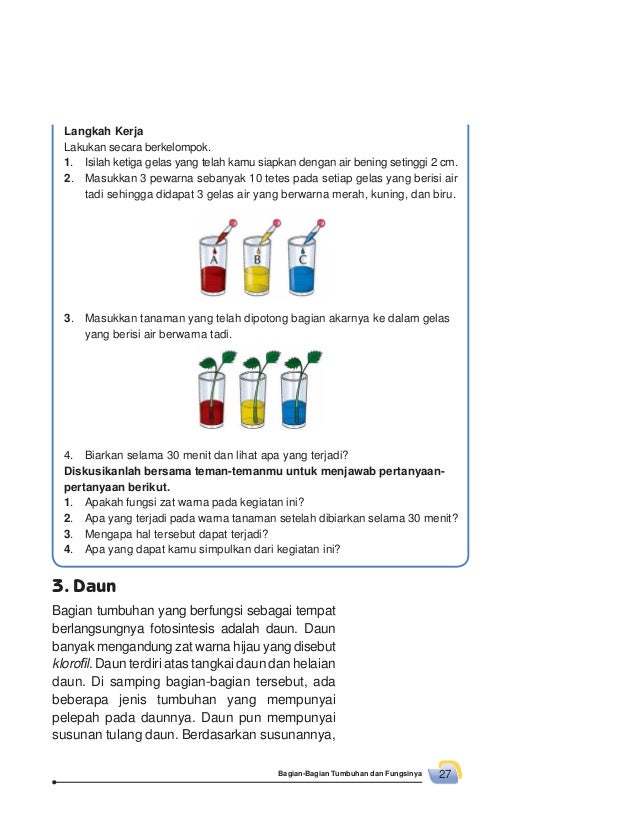 Langkah Kerja
Lakukan secara berkelompok.
1. Isilah ketiga gelas yang telah kamu siapkan dengan air bening setinggi 2 cm.
2. Masukkan 3 pewarna sebanyak 10 tetes pada setiap gelas yang berisi air tadi sehingga didapat 3 gelas air yang berwarna merah, kuning, dan biru.

A B C

3. Masukkan tanaman yang telah dipotong bagian akarnya ke dalam gelas yang berisi air berwarna tadi.

4. Biarkan selama 30 menit dan lihat apa yang terjadi?
Diskusikanlah bersama teman-temanmu untuk menjawab pertanyaan-pertanyaan berikut.
1. Apakah fungsi zat warna pada kegiatan ini?
2. Apa yang terjadi pada warna tanaman setelah dibiarkan selama 30 menit?
3. Mengapa hal tersebut dapat terjadi?
4. Apa yang dapat kamu simpulkan dari kegiatan ini?

3. Daun
Bagian tumbuhan yang berfungsi sebagai tempat berlangsungnya fotosintesis adalah daun. Daun banyak mengandung zat warna hijau yang disebut klorofil. Daun terdiri atas tangkai daun dan helaian daun. Di samping bagian-bagian tersebut, ada beberapa jenis tumbuhan yang mempunyai pelepah pada daunnya. Daun pun mempunyai susunan tulang daun. Berdasarkan susunannya,

Bagian-Bagian Tumbuhan dan Fungsinya 27