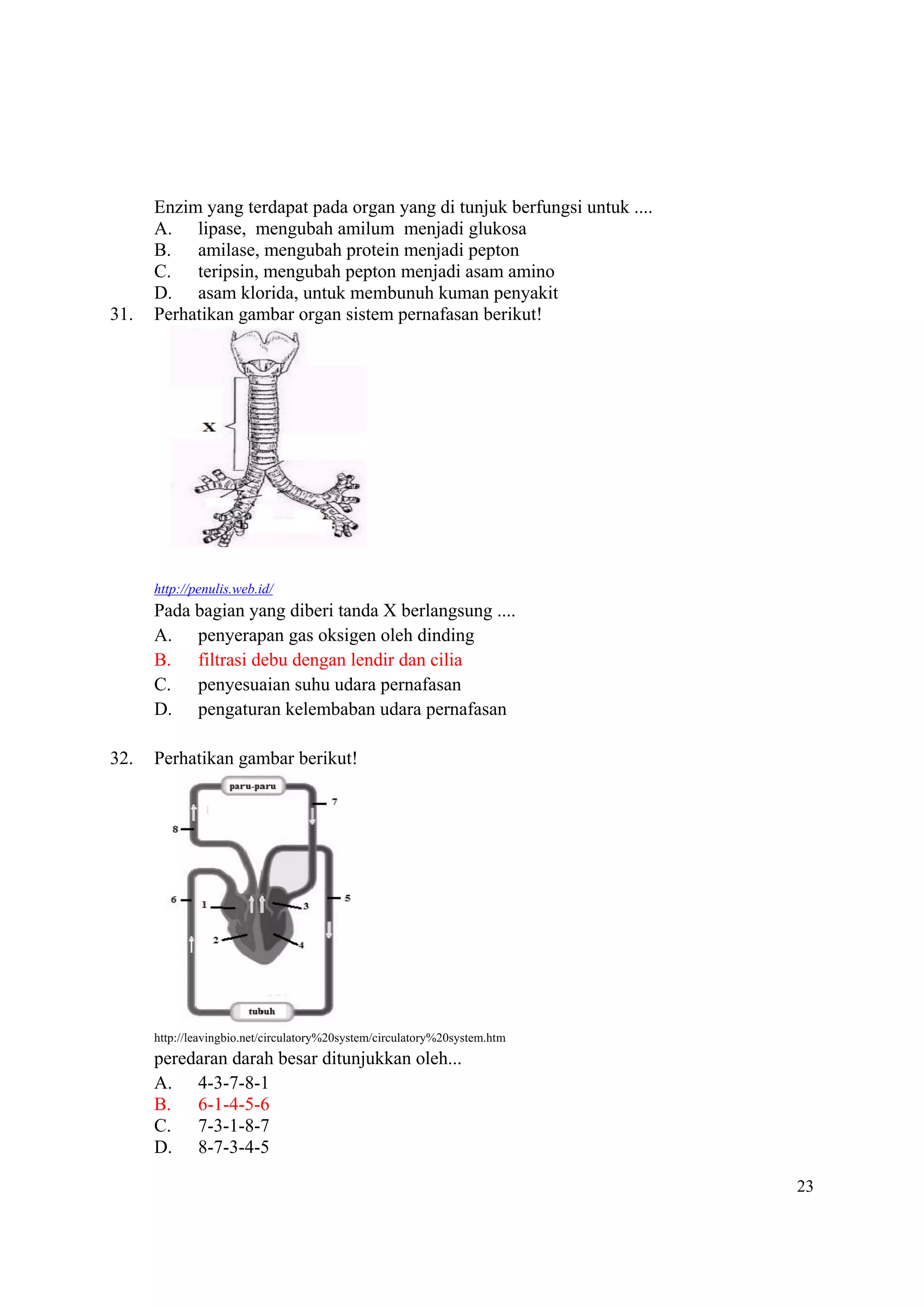 Enzim yang terdapat pada organ yang di tunjuk berfungsi untuk ....
A. lipase, mengubah amilum menjadi glukosa
B. amilase, mengubah protein menjadi pepton
C. teripsin, mengubah pepton menjadi asam amino
D. asam klorida, untuk membunuh kuman penyakit

31. Perhatikan gambar organ sistem pernafasan berikut!

X

http://penulis.web.id/

Pada bagian yang diberi tanda X berlangsung ....
A. penyerapan gas oksigen oleh dinding
B. filtrasi debu dengan lendir dan cilia
C. penyesuaian suhu udara pernafasan
D. pengaturan kelembaban udara pernafasan

32. Perhatikan gambar berikut!

paru-paru
7
8
6
1
3
5
2
4
tubuh

http://leavingbio.net/circulatory%20system/circulatory%20system.htm

peredaran darah besar ditunjukkan oleh...
A. 4-3-7-8-1
B. 6-1-4-5-6
C. 7-3-1-8-7
D. 8-7-3-4-5

23