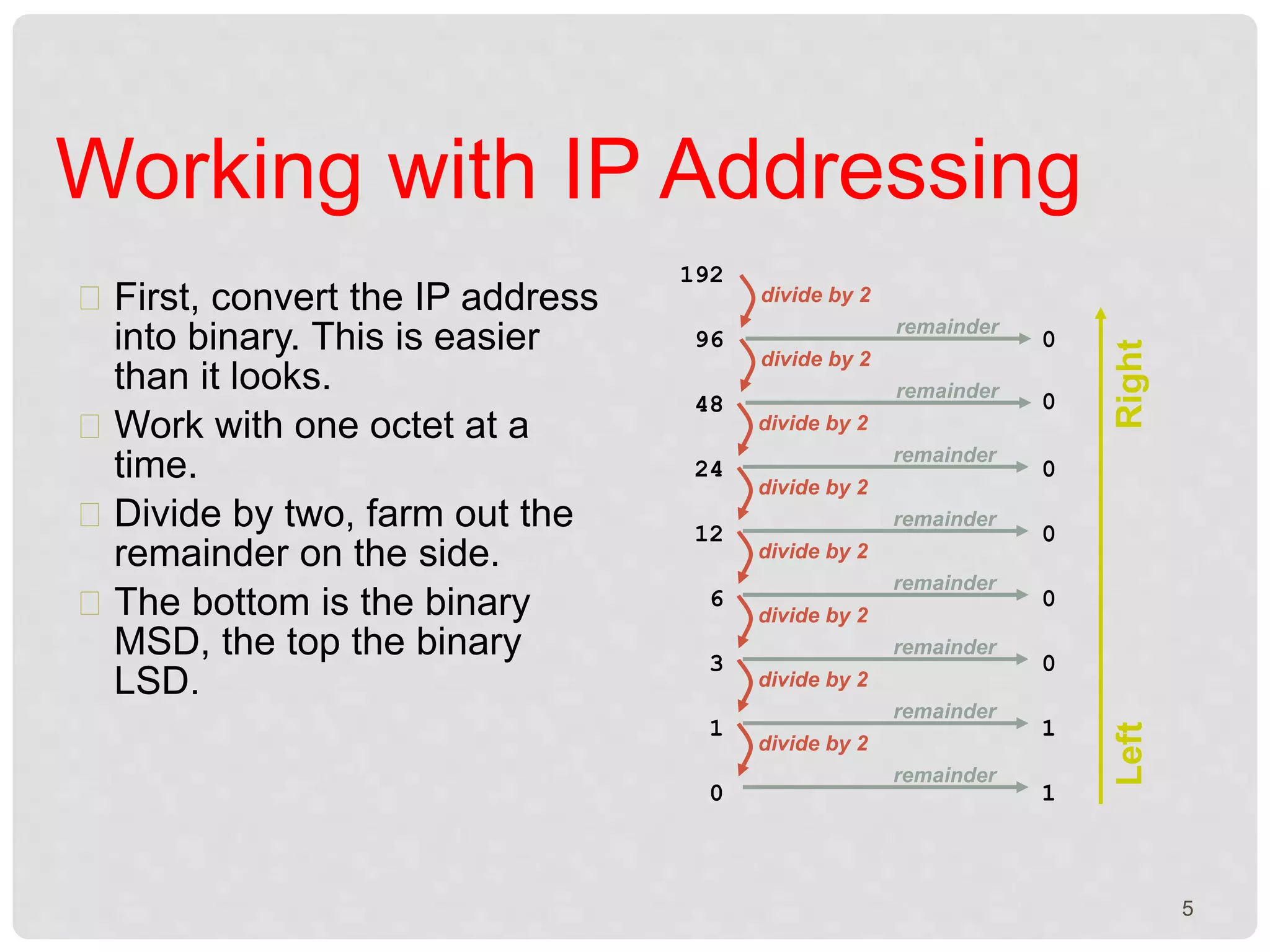 Working with IP Addressing

First, convert the IP address into binary. This is easier than it looks.

Work with one octet at a time.

Divide by two, farm out the remainder on the side.

The bottom is the binary MSD, the top the binary LSD.

192
divide by 2
96
remainder
0
divide by 2
48
remainder
0
divide by 2
24
remainder
0
divide by 2
12
remainder
0
divide by 2
6
remainder
0
divide by 2
3
remainder
0
divide by 2
1
remainder
1
divide by 2
0
remainder
1

Right
Left

5