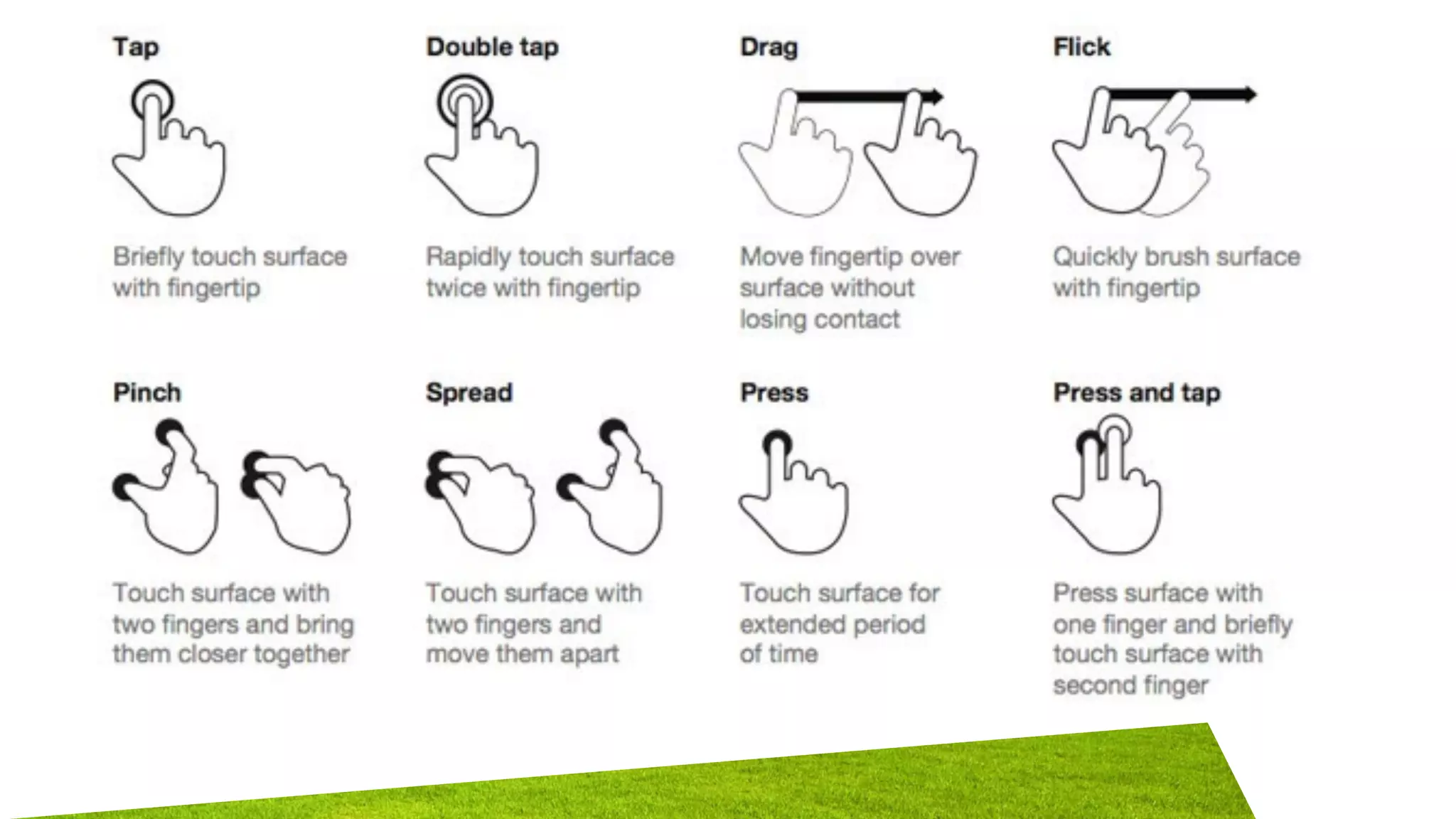 Tap

Briefly touch surface with fingertip

Double tap

Rapidly touch surface twice with fingertip

Drag

Move fingertip over surface without losing contact

Flick

Quickly brush surface with fingertip

Pinch

Touch surface with two fingers and bring them closer together

Spread

Touch surface with two fingers and move them apart

Press

Touch surface for extended period of time

Press and tap

Press surface with one finger and briefly touch surface with second finger