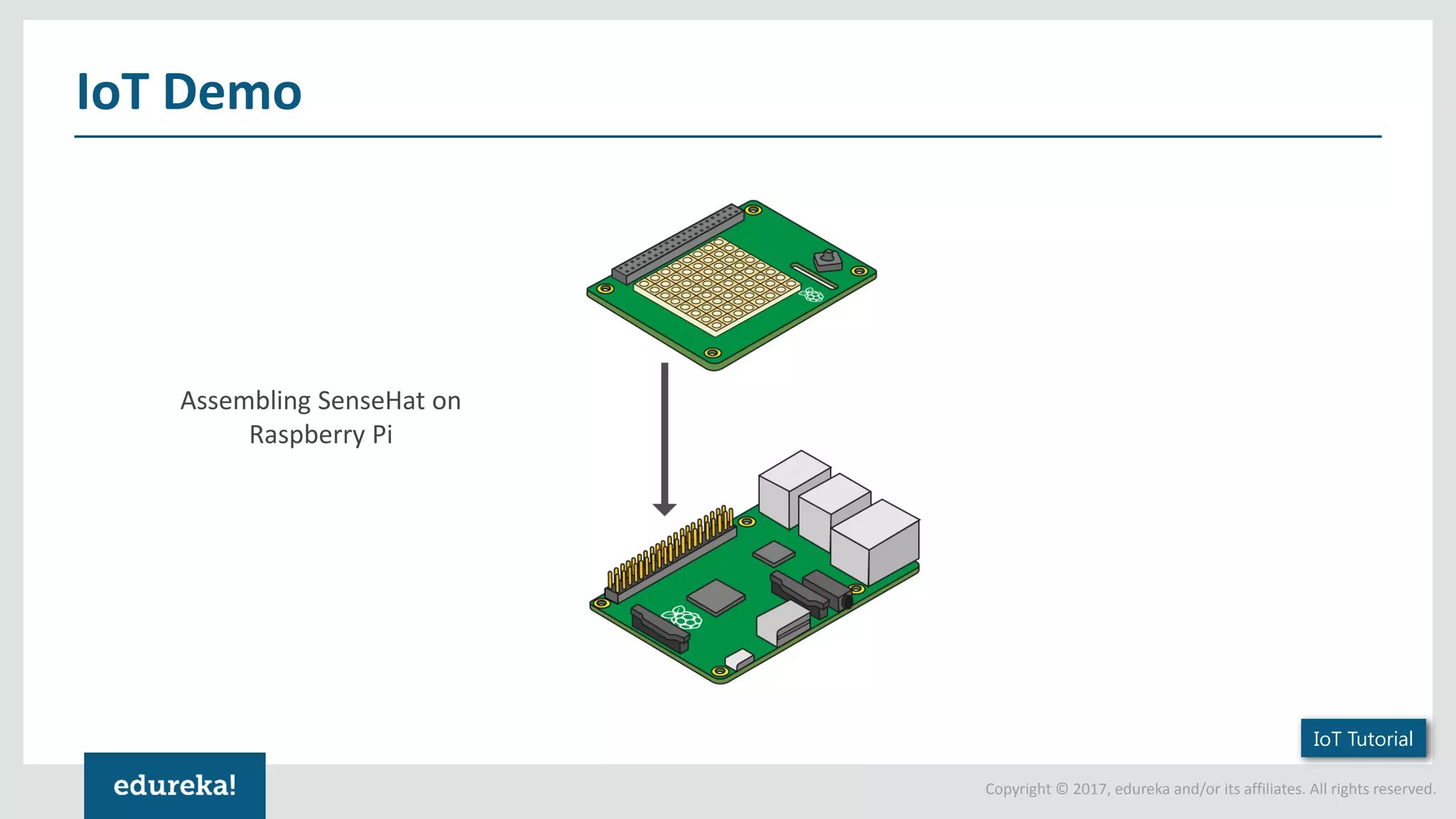 IoT Demo

Assembling SenseHat on Raspberry Pi

IoT Tutorial

edureka!

Copyright © 2017, edureka and/or its affiliates. All rights reserved.