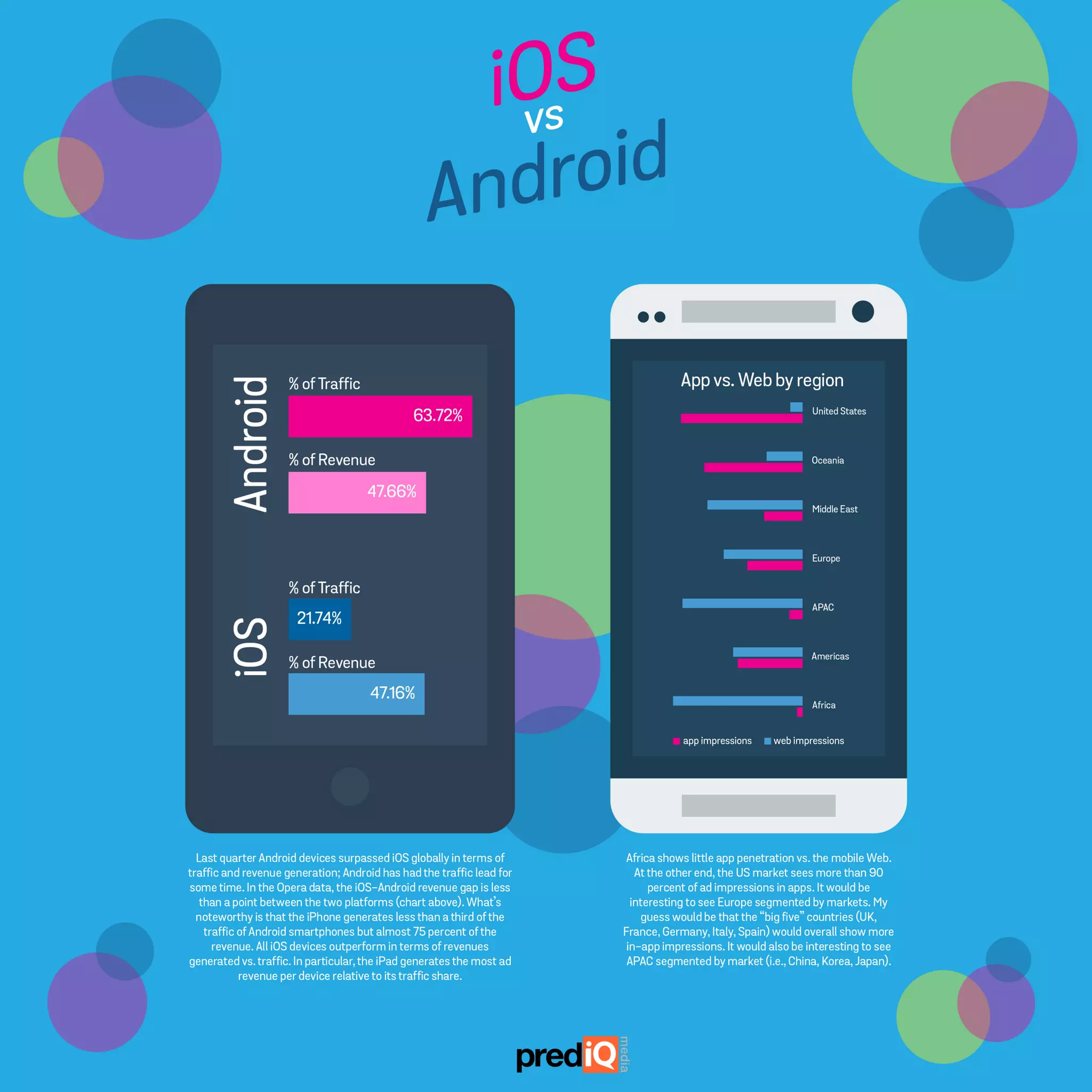 iOS
vs
Android

Android
% of Traffic
63.72%
% of Revenue
47.66%

iOS
% of Traffic
21.74%
% of Revenue
47.16%

App vs. Web by region
United States
Oceania
Middle East
Europe
APAC
Americas
Africa
app impressions
web impressions

Last quarter Android devices surpassed iOS globally in terms of traffic and revenue generation; Android has had the traffic lead for some time. In the Opera data, the iOS-Android revenue gap is less than a point between the two platforms (chart above). What's noteworthy is that the iPhone generates less than a third of the traffic of Android smartphones but almost 75 percent of the revenue. All iOS devices outperform in terms of revenues generated vs. traffic. In particular, the iPad generates the most ad revenue per device relative to its traffic share.

Africa shows little app penetration vs. the mobile Web. At the other end, the US market sees more than 90 percent of ad impressions in apps. It would be interesting to see Europe segmented by markets. My guess would be that the "big five" countries (UK, France, Germany, Italy, Spain) would overall show more in-app impressions. It would also be interesting to see APAC segmented by market (i.e., China, Korea, Japan).

prediQ media