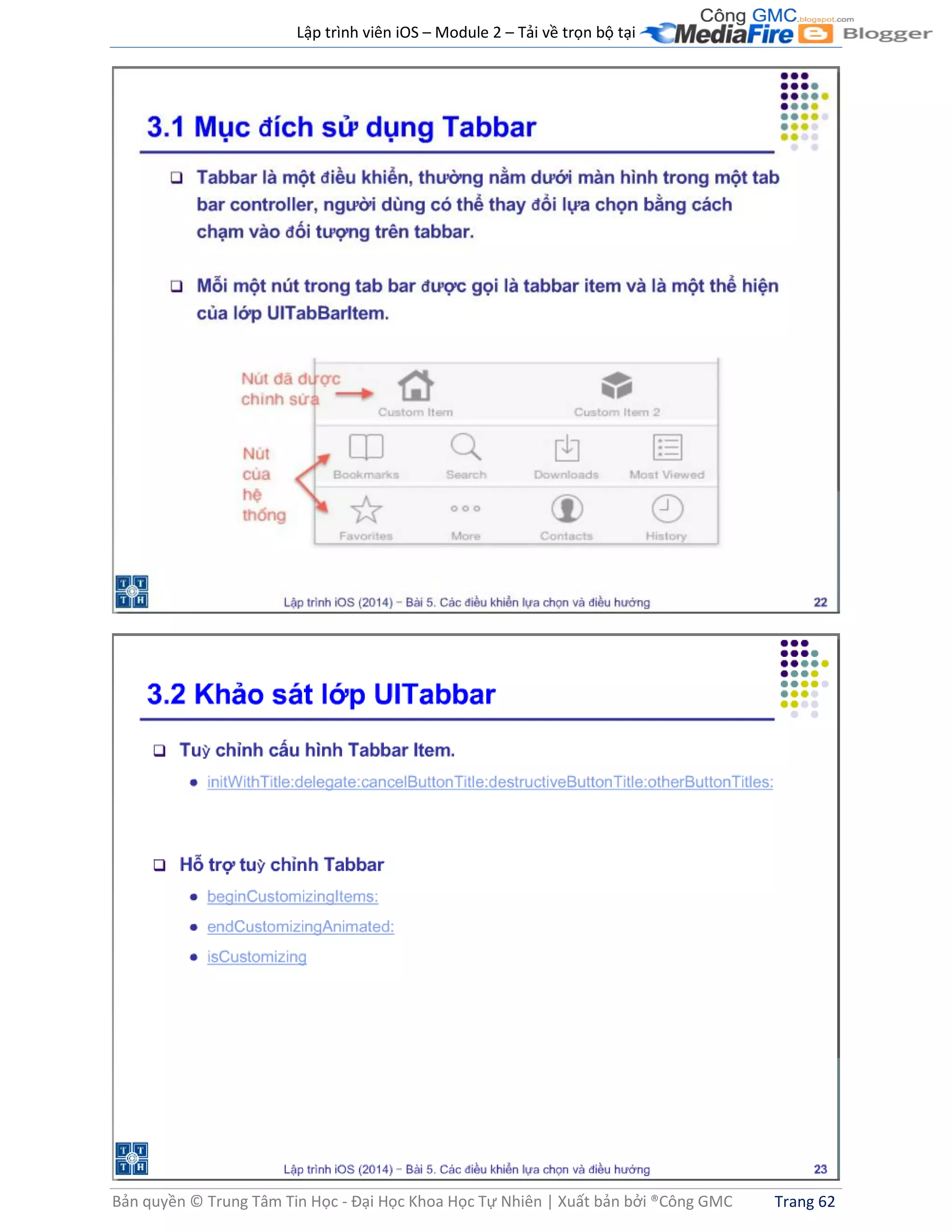 Lập trình viên iOS – Module 2 – Tải về trọn bộ tại Công GMC.blogspot.com MediaFire Blogger

3.1 Mục đích sử dụng Tabbar

❑ Tabbar là một điều khiển, thường nằm dưới màn hình trong một tab bar controller, người dùng có thể thay đổi lựa chọn bằng cách chạm vào đối tượng trên tabbar.

❑ Mỗi một nút trong tab bar được gọi là tabbar item và là một thể hiện của lớp UITabBarItem.

Nút đã được chỉnh sửa

Custom Item

Custom Item 2

Nút của hệ thống

Bookmarks

Search

Downloads

Most Viewed

Favorites

More

Contacts

History

T T T H

Lập trình iOS (2014) – Bài 5. Các điều khiển lựa chọn và điều hướng

22

3.2 Khảo sát lớp UITabbar

❑ Tuỳ chỉnh cấu hình Tabbar Item.

• initWithTitle:delegate:cancelButtonTitle:destructiveButtonTitle:otherButtonTitles:

❑ Hỗ trợ tuỳ chỉnh Tabbar

• beginCustomizingItems:

• endCustomizingAnimated:

• isCustomizing

T T T H

Lập trình iOS (2014) – Bài 5. Các điều khiển lựa chọn và điều hướng

23

Bản quyền © Trung Tâm Tin Học - Đại Học Khoa Học Tự Nhiên | Xuất bản bởi ®Công GMC

Trang 62