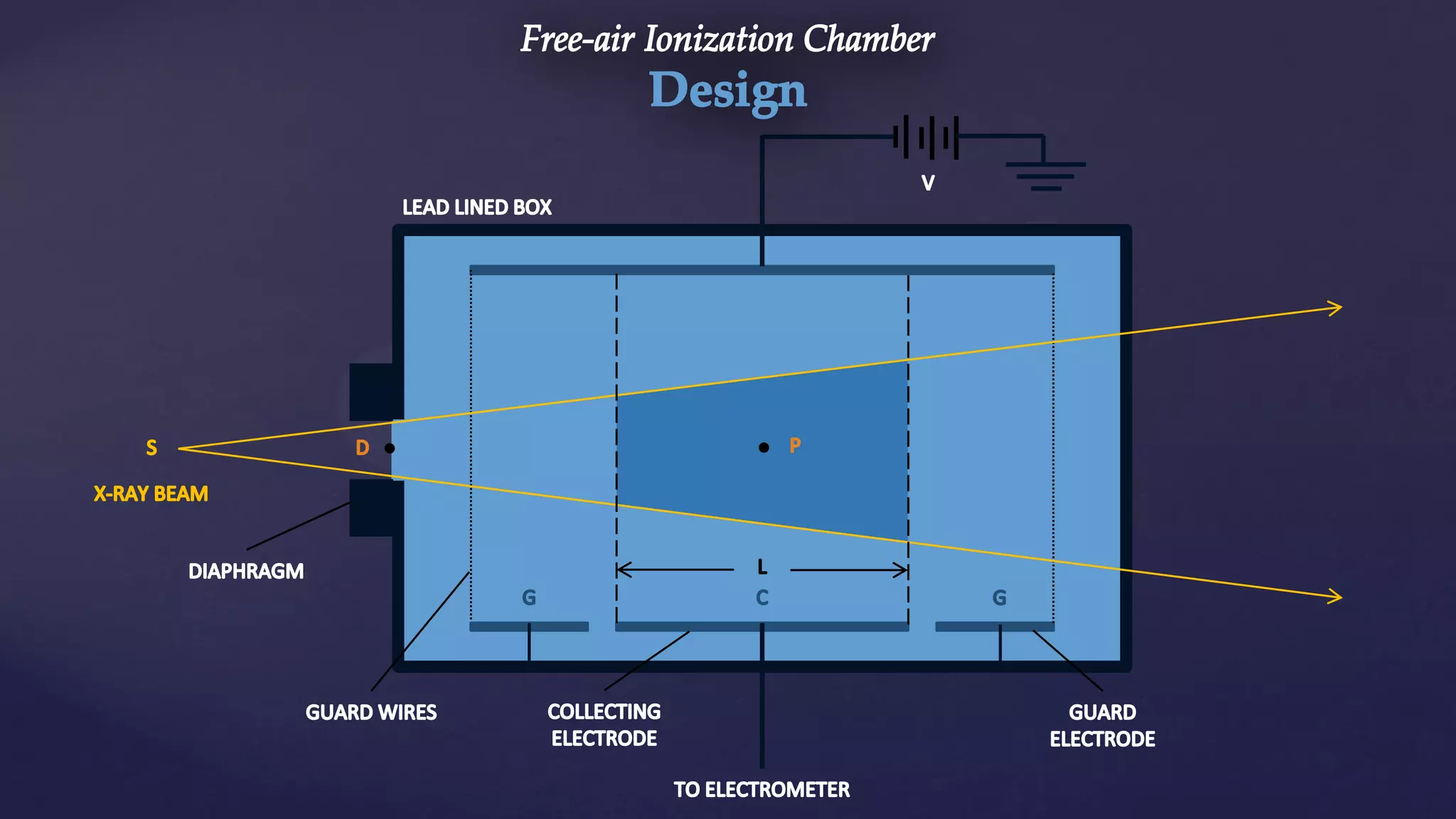 Free-air Ionization Chamber
Design

V

LEAD LINED BOX

S

D

P

X-RAY BEAM

DIAPHRAGM

L

G

C

G

GUARD WIRES

COLLECTING ELECTRODE

GUARD ELECTRODE

TO ELECTROMETER