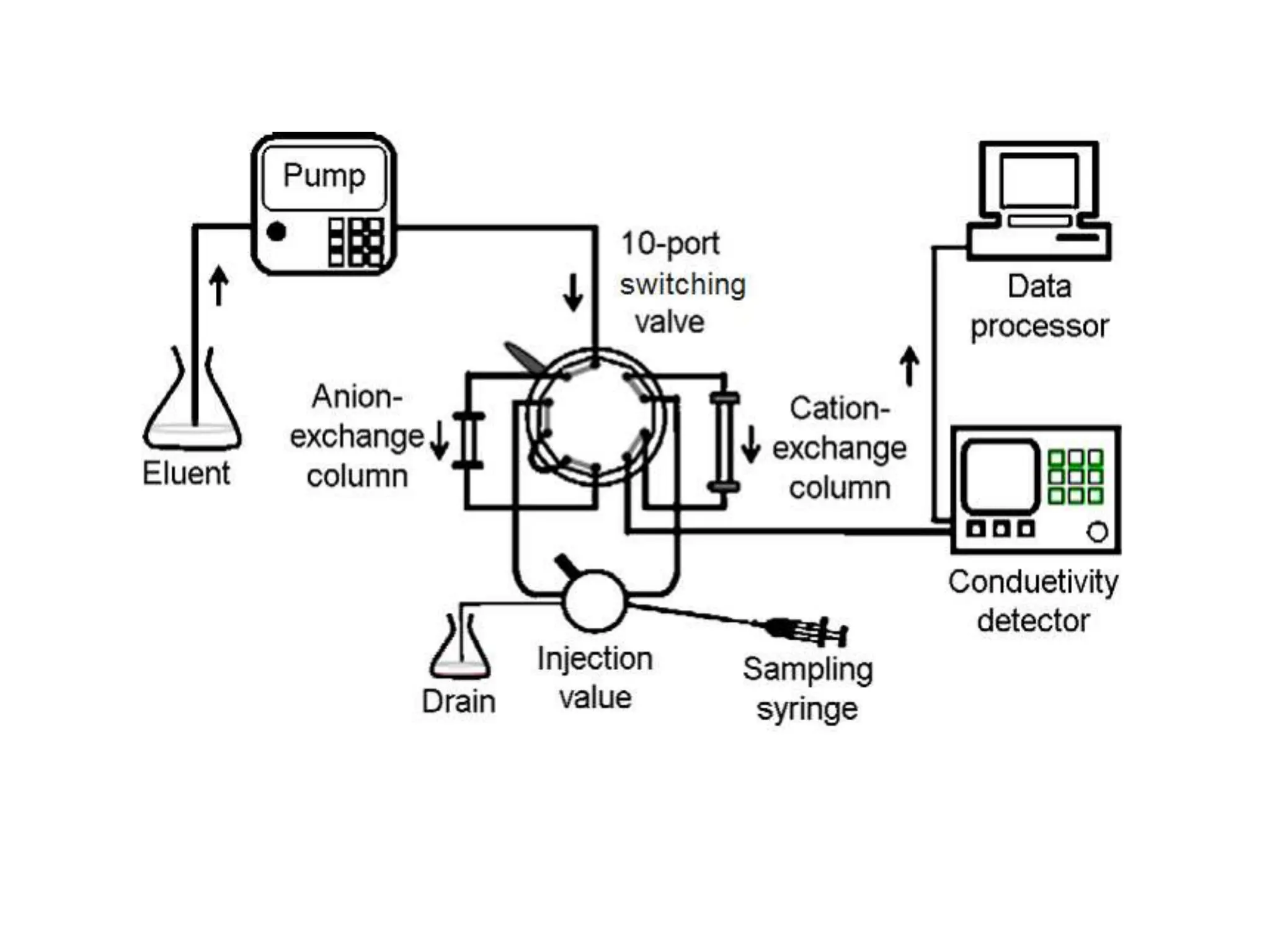 Pump

10-port switching valve

Data processor

Eluent

Anion-exchange column

Cation-exchange column

Conduetivity detector

Drain

Injection value

Sampling syringe