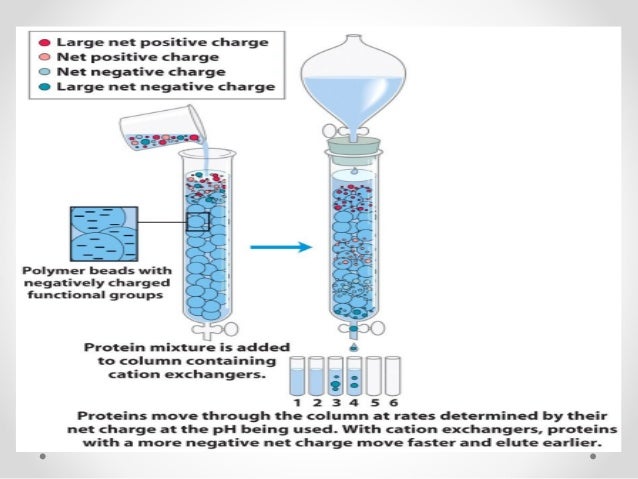 Large net positive charge
Net positive charge
Net negative charge
Large net negative charge

Polymer beads with negatively charged functional groups

Protein mixture is added to column containing cation exchangers.

1 2 3 4 5 6

Proteins move through the column at rates determined by their net charge at the pH being used. With cation exchangers, proteins with a more negative net charge move faster and elute earlier.