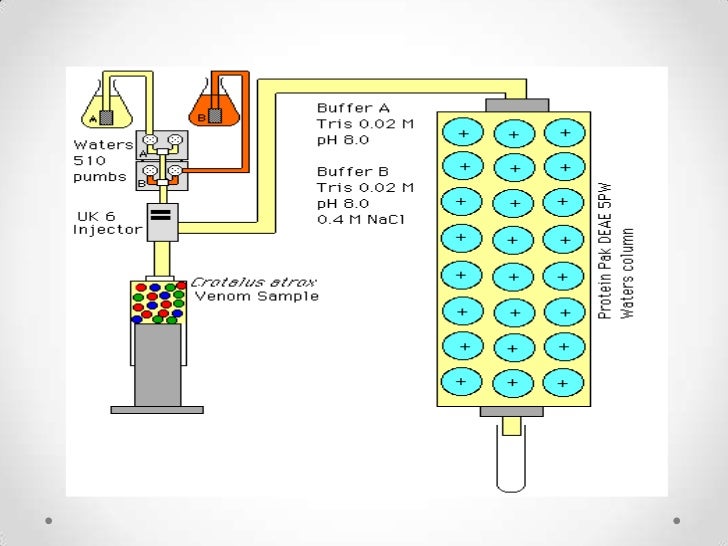 A

B

Waters 510 pumbs

A

B

UK 6 Injector

Crotalus atrox Venom Sample

Buffer A
Tris 0.02 M
pH 8.0

Buffer B
Tris 0.02 M
pH 8.0
0.4 M NaCl

+ + +
+ + +
+ + +
+ + +
+ + +
+ + +
+ + +
+ + +

Protein Pak DEAE 5PW
Waters column