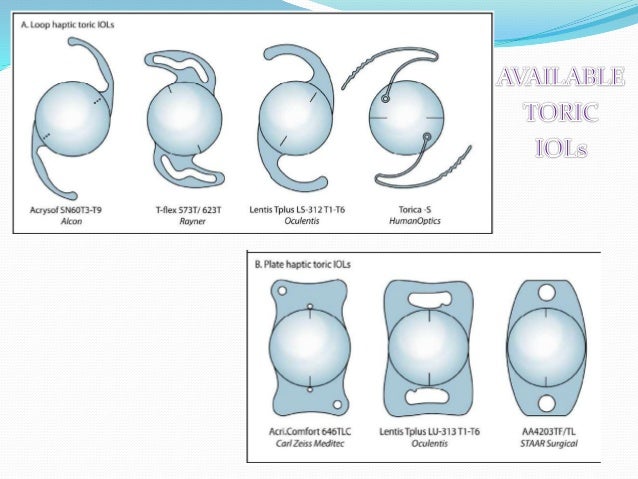 A. Loop haptic toric IOLs

Acrysof SN60T3-T9
Alcon

T-flex 573T/ 623T
Rayner

Lentis Tplus LS-312 T1-T6
Oculentis

Torica -S
HumanOptics

AVAILABLE TORIC IOLs

B. Plate haptic toric IOLs

Acri.Comfort 646TLC
Carl Zeiss Meditec

Lentis Tplus LU-313 T1-T6
Oculentis

AA4203TF/TL
STAAR Surgical