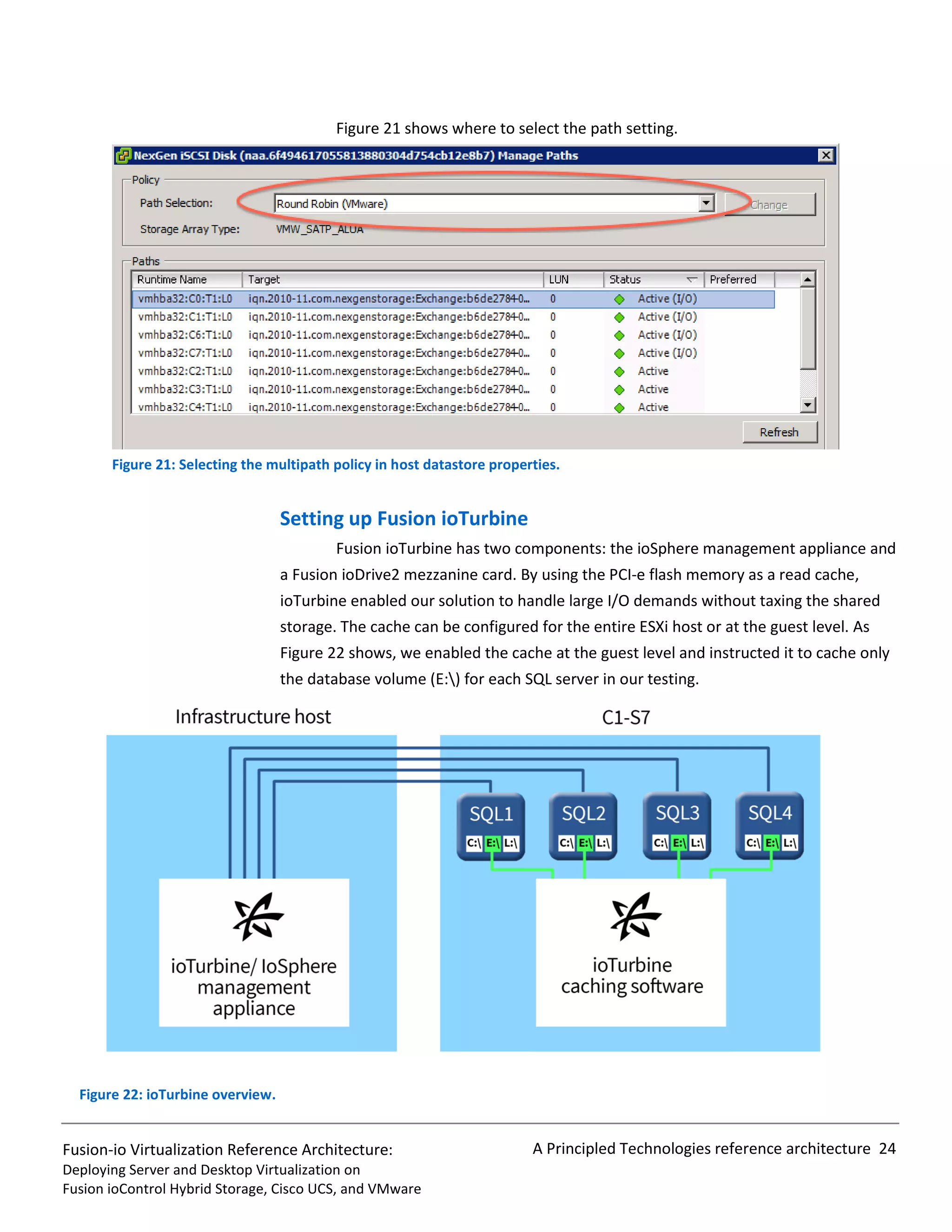 Figure 21 shows where to select the path setting.

NexGen iSCSI Disk (naa.6f494617055813880304d754cb12e8b7) Manage Paths

Policy

Path Selection: Round Robin (VMware) Change

Storage Array Type: VMW_SATP_ALUA

Paths

| Runtime Name | Target | LUN | Status | Preferred |
|---|---|---|---|---|
| vmhba32:C0:T1:L0 | iqn.2010-11.com.nexgenstorage:Exchange:b6de2784-0... | 0 | Active (I/O) | |
| vmhba32:C1:T1:L0 | iqn.2010-11.com.nexgenstorage:Exchange:b6de2784-0... | 0 | Active (I/O) | |
| vmhba32:C6:T1:L0 | iqn.2010-11.com.nexgenstorage:Exchange:b6de2784-0... | 0 | Active (I/O) | |
| vmhba32:C7:T1:L0 | iqn.2010-11.com.nexgenstorage:Exchange:b6de2784-0... | 0 | Active (I/O) | |
| vmhba32:C2:T1:L0 | iqn.2010-11.com.nexgenstorage:Exchange:b6de2784-0... | 0 | Active | |
| vmhba32:C3:T1:L0 | iqn.2010-11.com.nexgenstorage:Exchange:b6de2784-0... | 0 | Active | |
| vmhba32:C4:T1:L0 | iqn.2010-11.com.nexgenstorage:Exchange:b6de2784-0... | 0 | Active | |

Refresh

Figure 21: Selecting the multipath policy in host datastore properties.

Setting up Fusion ioTurbine

Fusion ioTurbine has two components: the ioSphere management appliance and a Fusion ioDrive2 mezzanine card. By using the PCI-e flash memory as a read cache, ioTurbine enabled our solution to handle large I/O demands without taxing the shared storage. The cache can be configured for the entire ESXi host or at the guest level. As Figure 22 shows, we enabled the cache at the guest level and instructed it to cache only the database volume (E:\) for each SQL server in our testing.

Infrastructure host

C1-S7

SQL1 C:\ E:\ L:\

SQL2 C:\ E:\ L:\

SQL3 C:\ E:\ L:\

SQL4 C:\ E:\ L:\

ioTurbine/ IoSphere management appliance

ioTurbine caching software

Figure 22: ioTurbine overview.

Fusion-io Virtualization Reference Architecture: Deploying Server and Desktop Virtualization on Fusion ioControl Hybrid Storage, Cisco UCS, and VMware

A Principled Technologies reference architecture 24