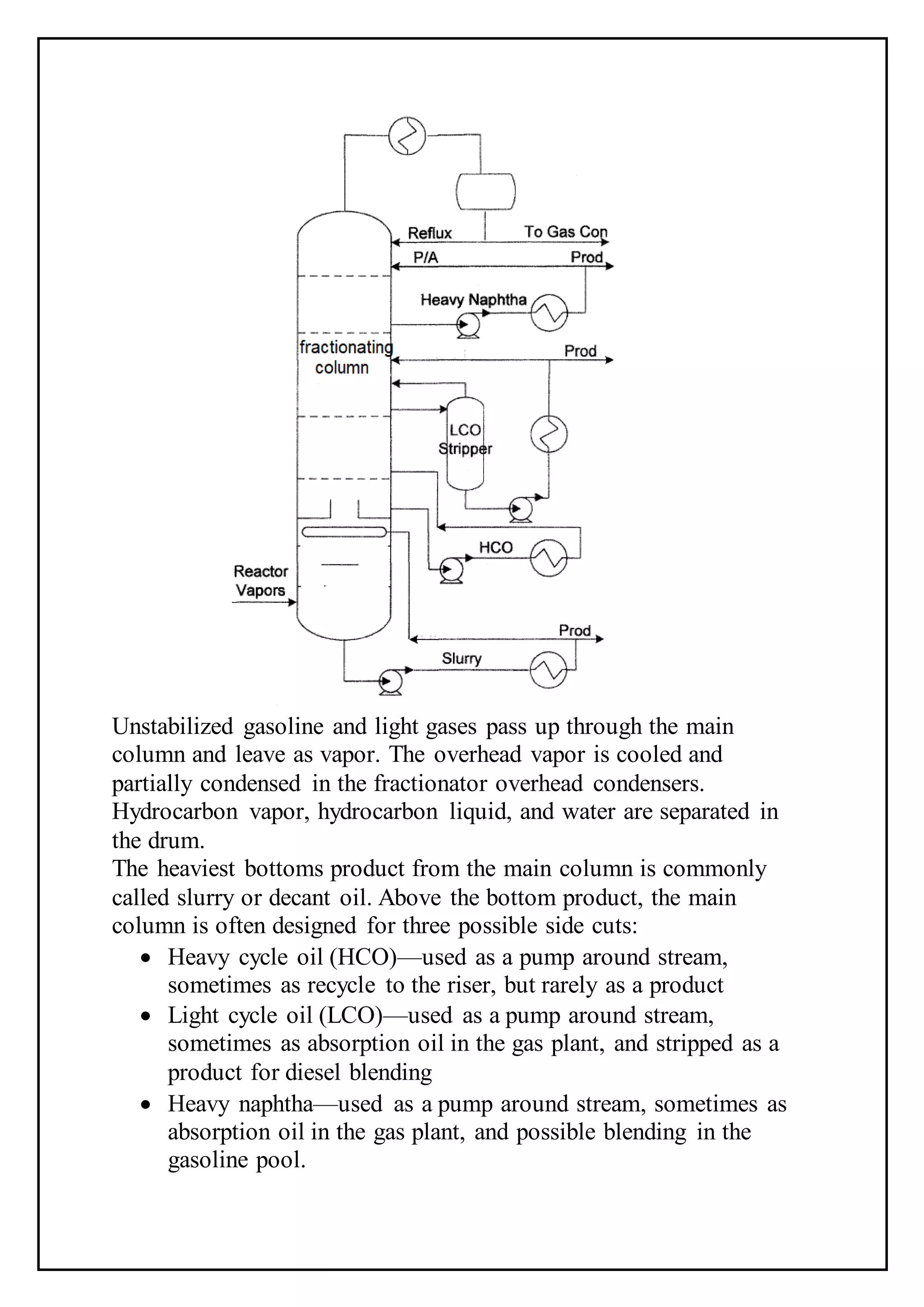 Reflux
To Gas Con
P/A
Prod
Heavy Naphtha
fractionating column
Prod
LCO Stripper
HCO
Reactor Vapors
Prod
Slurry

Unstabilized gasoline and light gases pass up through the main column and leave as vapor. The overhead vapor is cooled and partially condensed in the fractionator overhead condensers. Hydrocarbon vapor, hydrocarbon liquid, and water are separated in the drum.
The heaviest bottoms product from the main column is commonly called slurry or decant oil. Above the bottom product, the main column is often designed for three possible side cuts:

• Heavy cycle oil (HCO)—used as a pump around stream, sometimes as recycle to the riser, but rarely as a product
• Light cycle oil (LCO)—used as a pump around stream, sometimes as absorption oil in the gas plant, and stripped as a product for diesel blending
• Heavy naphtha—used as a pump around stream, sometimes as absorption oil in the gas plant, and possible blending in the gasoline pool.