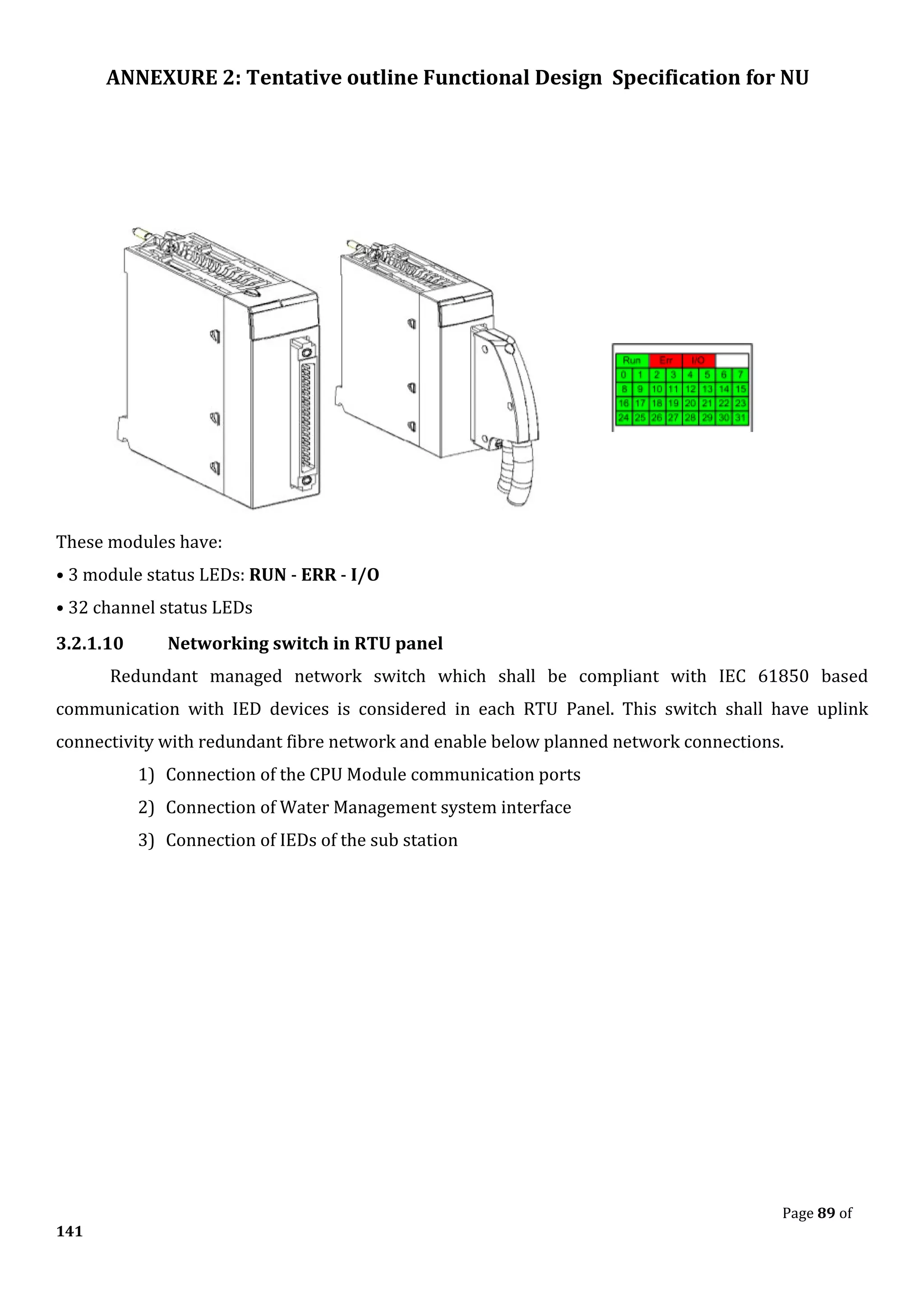 ANNEXURE 2: Tentative outline Functional Design Specification for NU

| Run | Err | I/O | |
|---|---|---|---|

| 0 | 1 | 2 | 3 | 4 | 5 | 6 | 7 |
|---|---|---|---|---|---|---|---|
| 8 | 9 | 10 | 11 | 12 | 13 | 14 | 15 |
| 16 | 17 | 18 | 19 | 20 | 21 | 22 | 23 |
| 24 | 25 | 26 | 27 | 28 | 29 | 30 | 31 |

These modules have:

• 3 module status LEDs: RUN - ERR - I/O

• 32 channel status LEDs

3.2.1.10 Networking switch in RTU panel

Redundant managed network switch which shall be compliant with IEC 61850 based communication with IED devices is considered in each RTU Panel. This switch shall have uplink connectivity with redundant fibre network and enable below planned network connections.

1) Connection of the CPU Module communication ports

2) Connection of Water Management system interface

3) Connection of IEDs of the sub station

Page 89 of 141