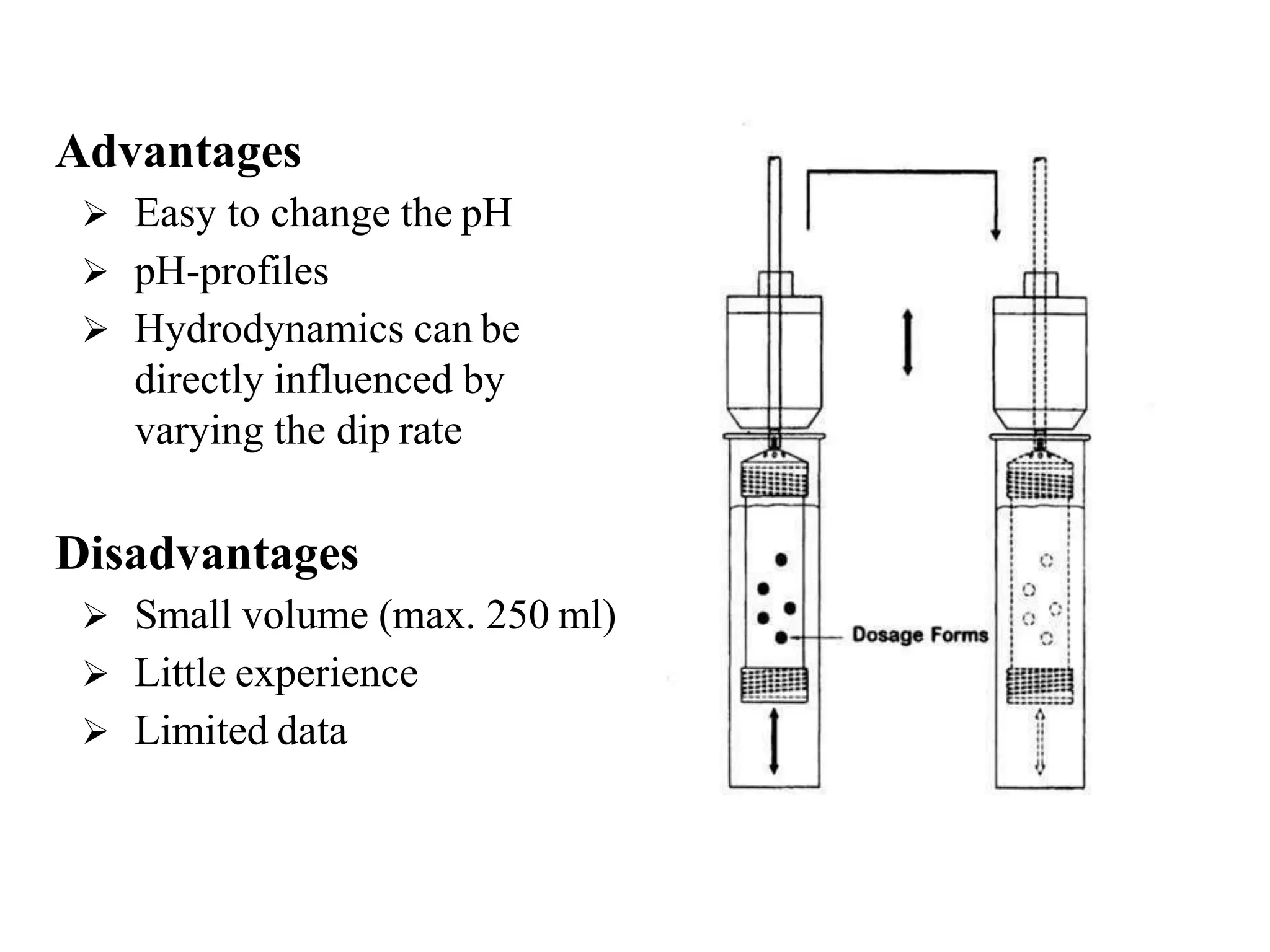 Advantages

➢ Easy to change the pH
➢ pH-profiles
➢ Hydrodynamics can be directly influenced by varying the dip rate

Disadvantages

➢ Small volume (max. 250 ml)
➢ Little experience
➢ Limited data

Dosage Forms