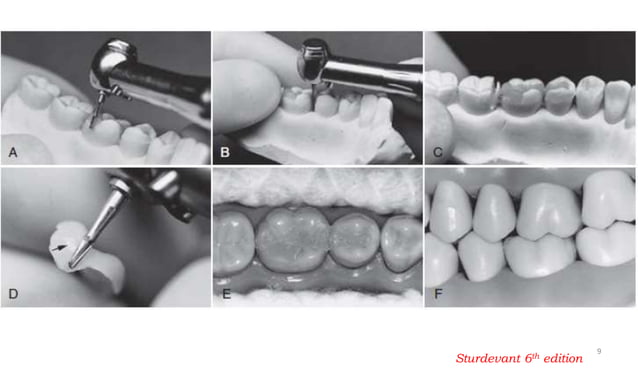 A

B

C

D

E

F

Sturdevant $6^{th}$ edition

9