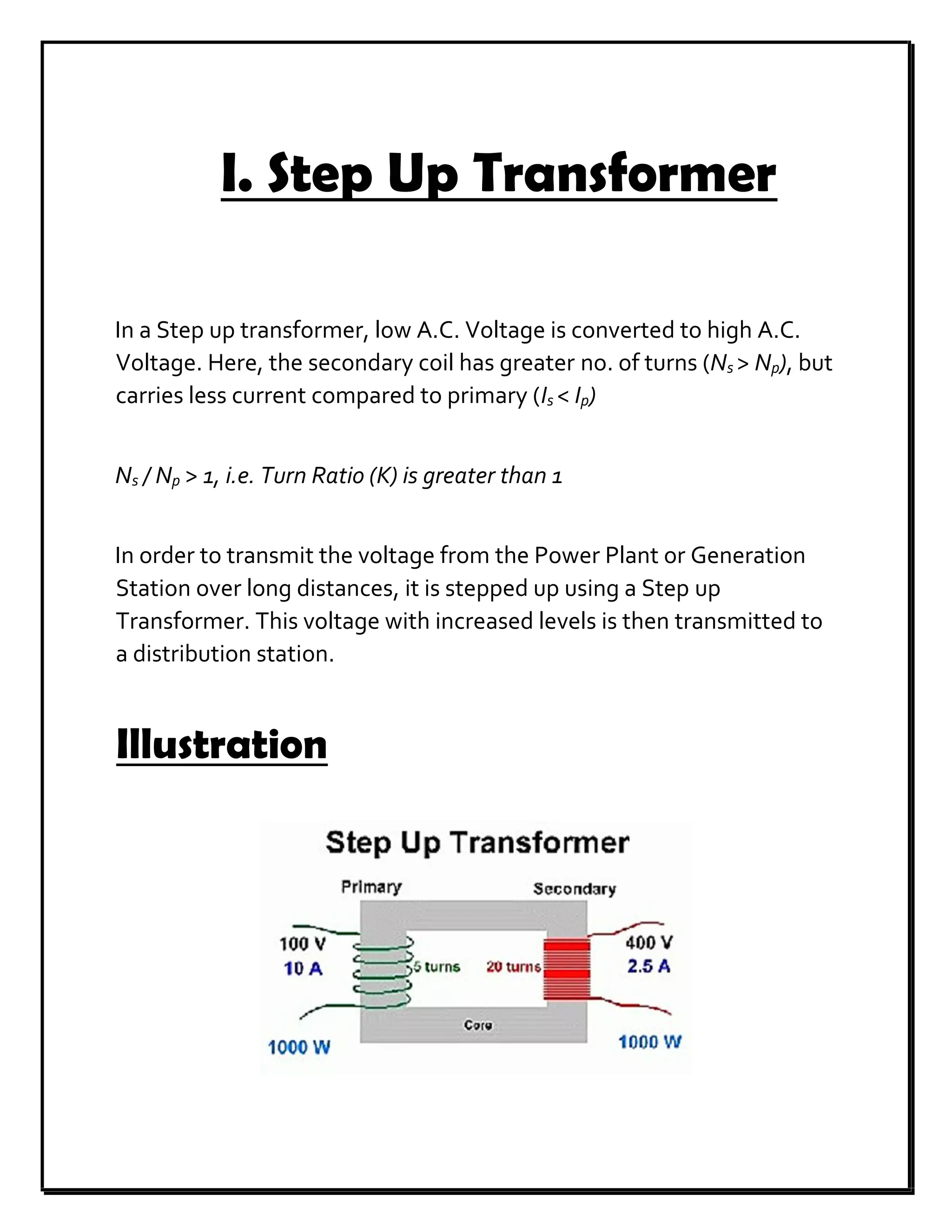 I. Step Up Transformer

In a Step up transformer, low A.C. Voltage is converted to high A.C. Voltage. Here, the secondary coil has greater no. of turns ($N_s > N_p$), but carries less current compared to primary ($I_s < I_p$)

$N_s / N_p > 1$, i.e. Turn Ratio (K) is greater than 1

In order to transmit the voltage from the Power Plant or Generation Station over long distances, it is stepped up using a Step up Transformer. This voltage with increased levels is then transmitted to a distribution station.

Illustration

Step Up Transformer

Primary

Secondary

100 V
10 A

5 turns

20 turns

400 V
2.5 A

Core

1000 W

1000 W