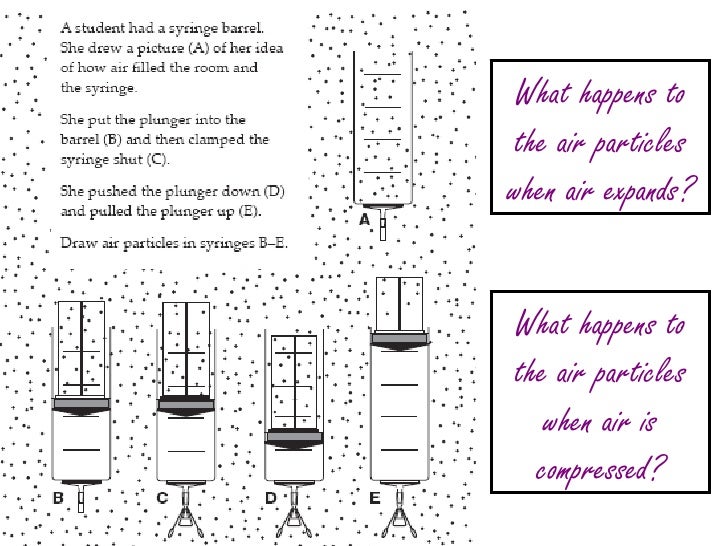 A student had a syringe barrel. She drew a picture (A) of her idea of how air filled the room and the syringe.

She put the plunger into the barrel (B) and then clamped the syringe shut (C).

She pushed the plunger down (D) and pulled the plunger up (E).

Draw air particles in syringes B–E.

A

B

C

D

E

What happens to the air particles when air expands?

What happens to the air particles when air is compressed?