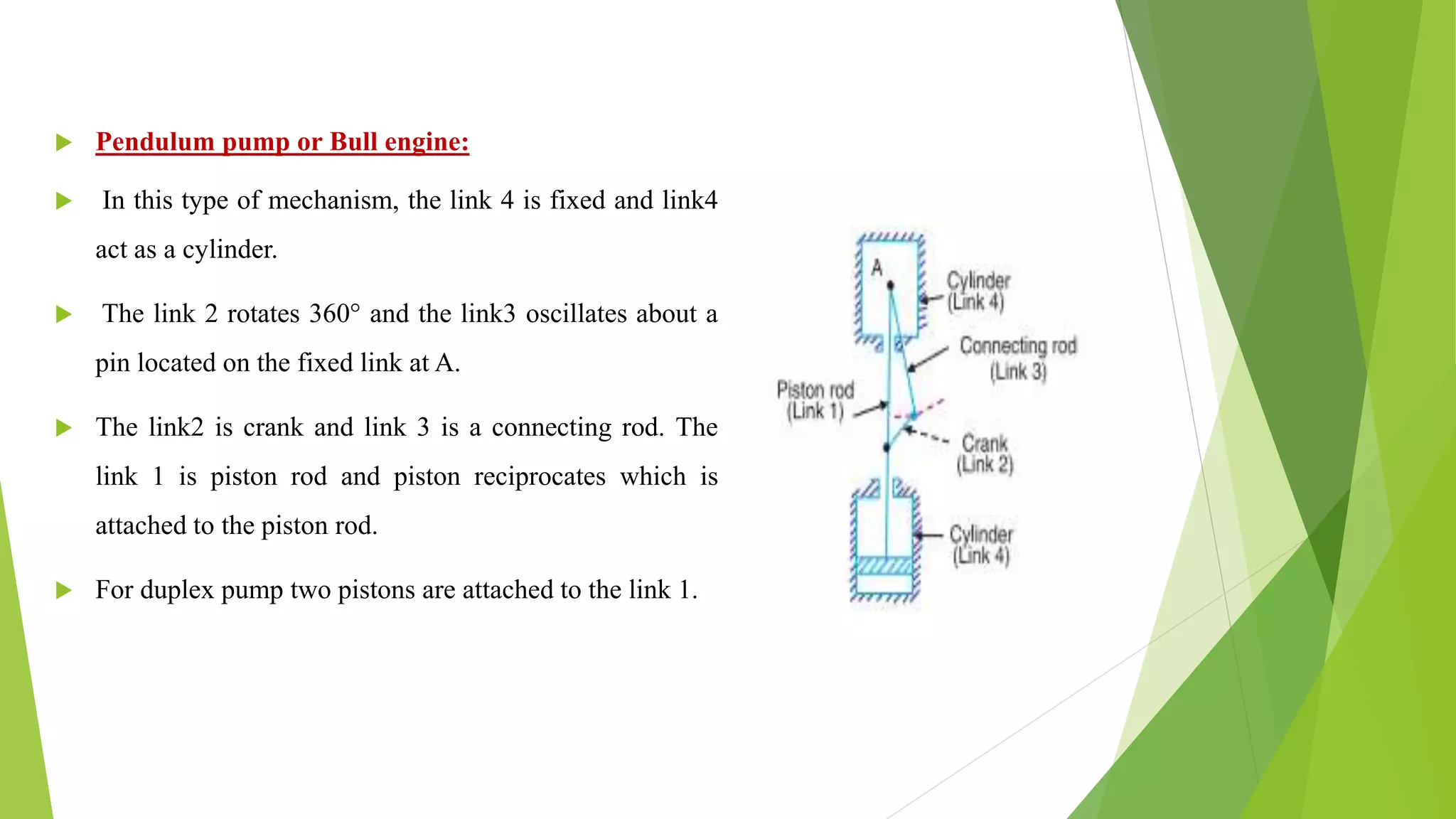 Pendulum pump or Bull engine:

In this type of mechanism, the link 4 is fixed and link4 act as a cylinder.

The link 2 rotates 360° and the link3 oscillates about a pin located on the fixed link at A.

The link2 is crank and link 3 is a connecting rod. The link 1 is piston rod and piston reciprocates which is attached to the piston rod.

For duplex pump two pistons are attached to the link 1.

A

Cylinder (Link 4)

Connecting rod (Link 3)

Piston rod (Link 1)

Crank (Link 2)

Cylinder (Link 4)