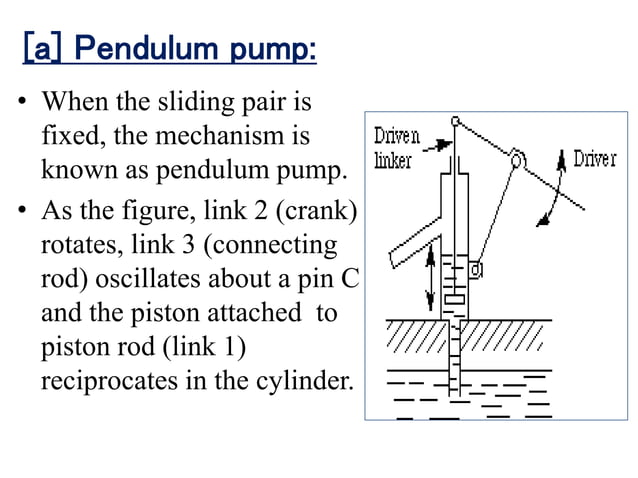 [a] Pendulum pump:

• When the sliding pair is fixed, the mechanism is known as pendulum pump.

• As the figure, link 2 (crank) rotates, link 3 (connecting rod) oscillates about a pin C and the piston attached to piston rod (link 1) reciprocates in the cylinder.

Driven linker

Driver