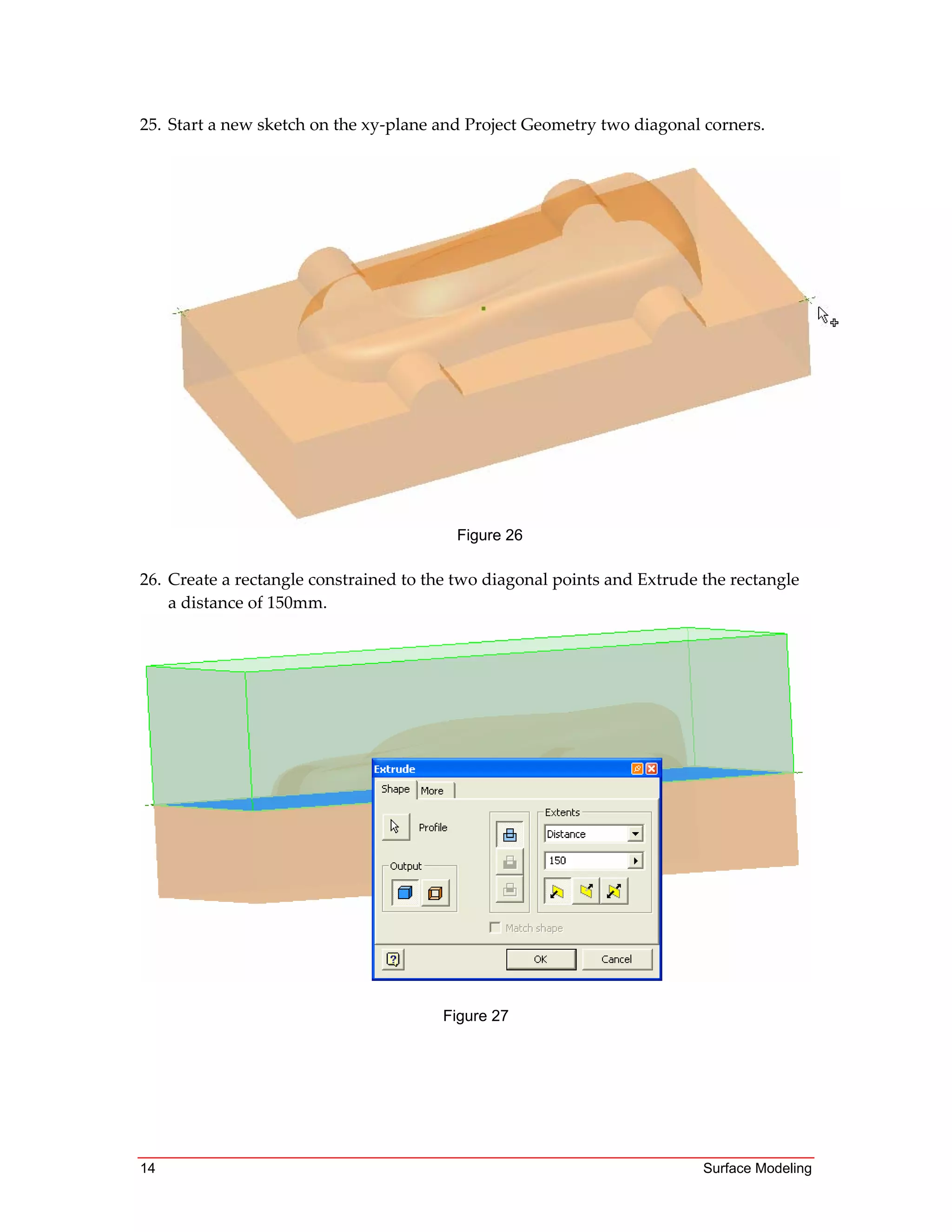 25. Start a new sketch on the xy-plane and Project Geometry two diagonal corners.

Figure 26

26. Create a rectangle constrained to the two diagonal points and Extrude the rectangle a distance of 150mm.

Extrude

Shape More

Profile

Output

Extents

Distance

150

Match shape

OK Cancel

Figure 27

14 Surface Modeling