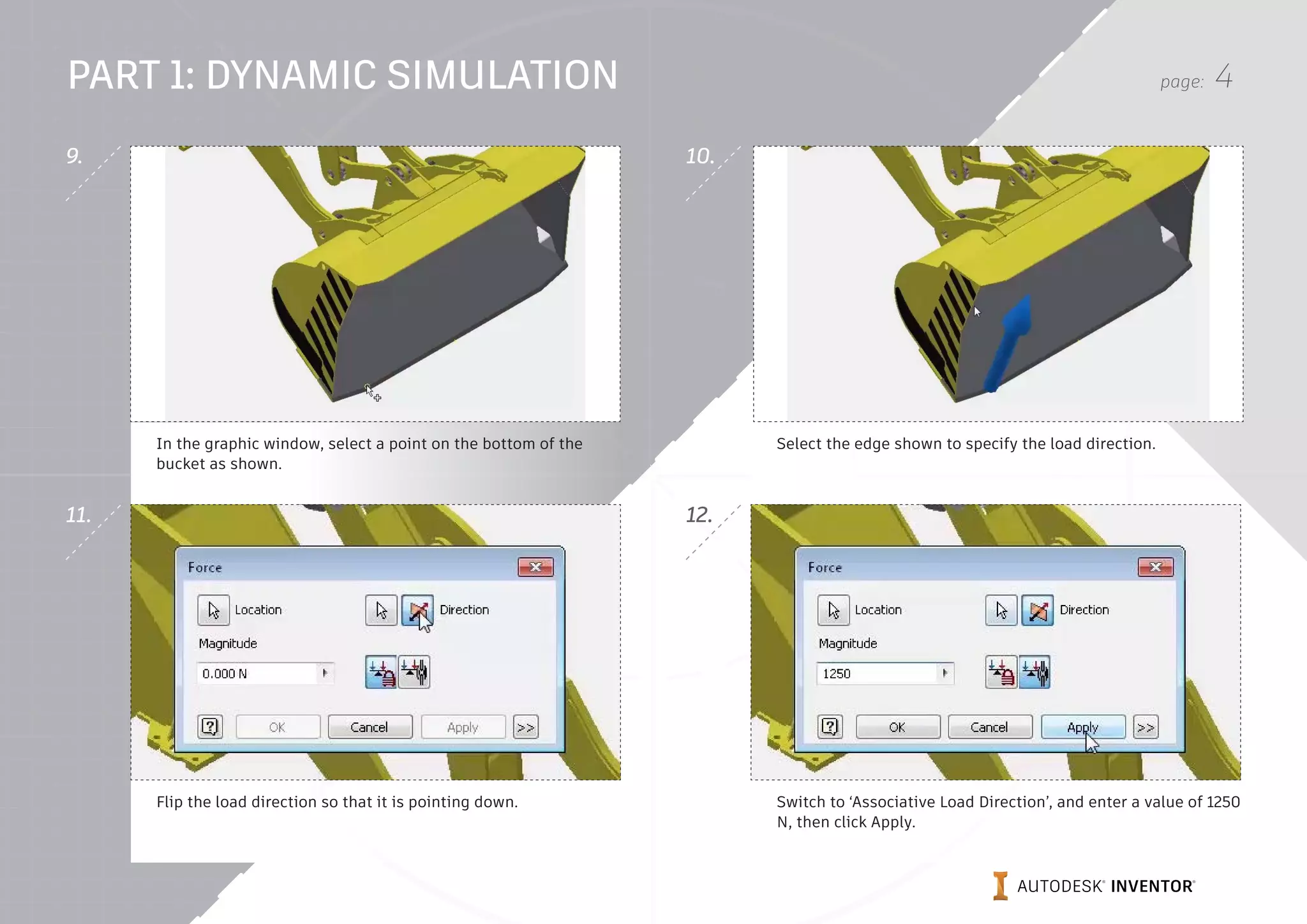 PART 1: DYNAMIC SIMULATION

page: 4

9.

In the graphic window, select a point on the bottom of the bucket as shown.

10.

Select the edge shown to specify the load direction.

11.

Force

Location

Direction

Magnitude

0.000 N

OK

Cancel

Apply

>>

Flip the load direction so that it is pointing down.

12.

Force

Location

Direction

Magnitude

1250

OK

Cancel

Apply

>>

Switch to 'Associative Load Direction', and enter a value of 1250 N, then click Apply.

AUTODESK® INVENTOR®