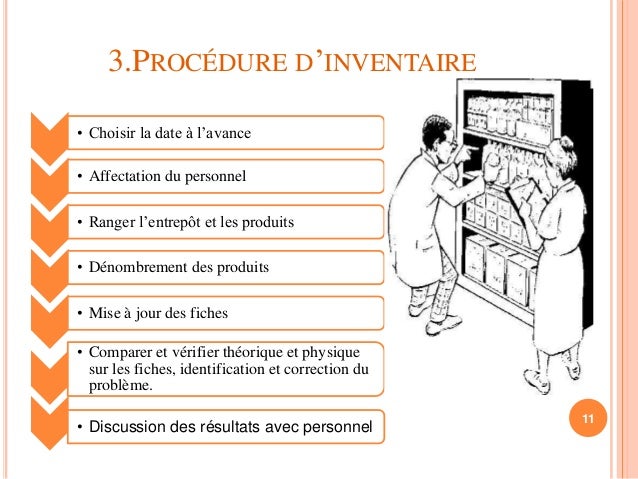 3.PROCÉDURE D'INVENTAIRE

• Choisir la date à l'avance

• Affectation du personnel

• Ranger l'entrepôt et les produits

• Dénombrement des produits

• Mise à jour des fiches

• Comparer et vérifier théorique et physique sur les fiches, identification et correction du problème.

• Discussion des résultats avec personnel

11