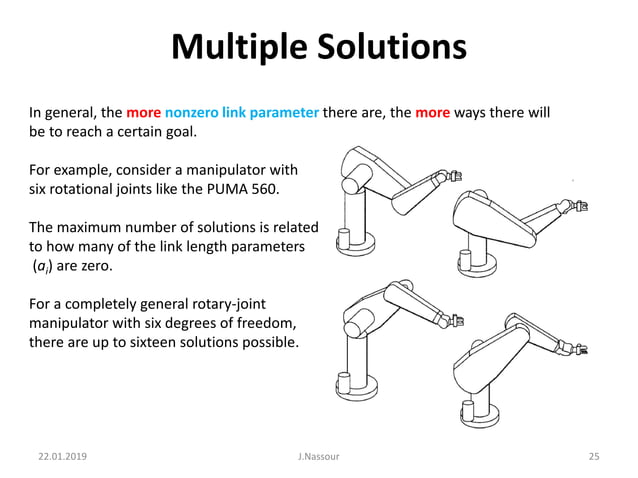 Multiple Solutions

In general, the more nonzero link parameter there are, the more ways there will be to reach a certain goal.

For example, consider a manipulator with six rotational joints like the PUMA 560.

The maximum number of solutions is related to how many of the link length parameters ($a_i$) are zero.

For a completely general rotary-joint manipulator with six degrees of freedom, there are up to sixteen solutions possible.

22.01.2019 J.Nassour 25