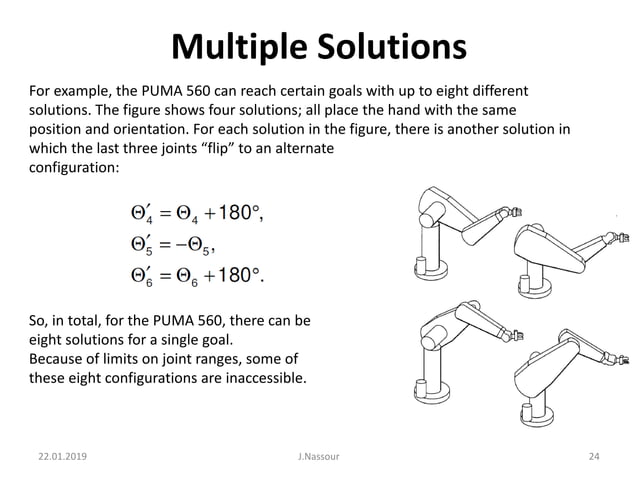 Multiple Solutions

For example, the PUMA 560 can reach certain goals with up to eight different solutions. The figure shows four solutions; all place the hand with the same position and orientation. For each solution in the figure, there is another solution in which the last three joints “flip” to an alternate configuration:

$\Theta_4' = \Theta_4 + 180°,$
$\Theta_5' = -\Theta_5,$
$\Theta_6' = \Theta_6 + 180°.$

So, in total, for the PUMA 560, there can be eight solutions for a single goal.
Because of limits on joint ranges, some of these eight configurations are inaccessible.

22.01.2019 J.Nassour 24