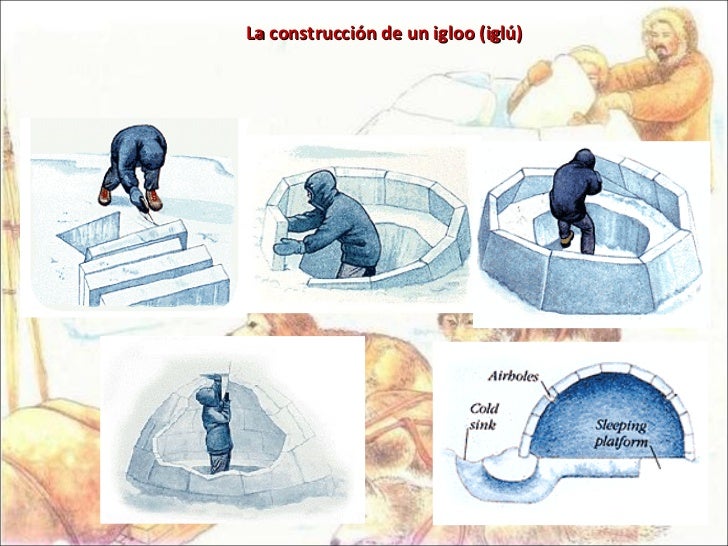 La construcción de un igloo (iglú)

Airholes

Cold sink

Sleeping platform