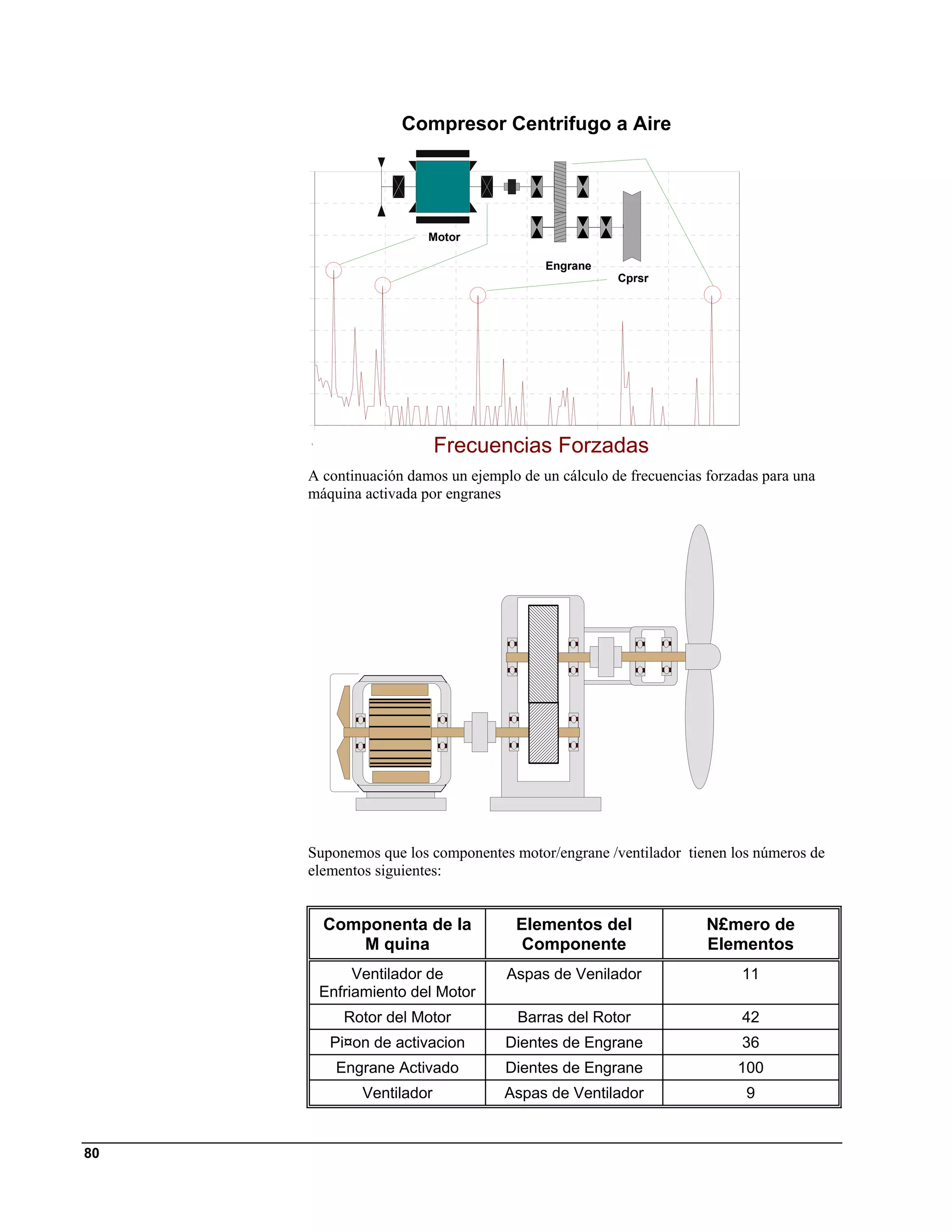 Compresor Centrifugo a Aire

Motor

Engrane

Cprsr

Frecuencias Forzadas

A continuación damos un ejemplo de un cálculo de frecuencias forzadas para una máquina activada por engranes

Suponemos que los componentes motor/engrane /ventilador  tienen los números de elementos siguientes:

| Componenta de la M quina | Elementos del Componente | N£mero de Elementos |
|---|---|---|
| Ventilador de Enfriamiento del Motor | Aspas de Venilador | 11 |
| Rotor del Motor | Barras del Rotor | 42 |
| Pi¤on de activacion | Dientes de Engrane | 36 |
| Engrane Activado | Dientes de Engrane | 100 |
| Ventilador | Aspas de Ventilador | 9 |

80