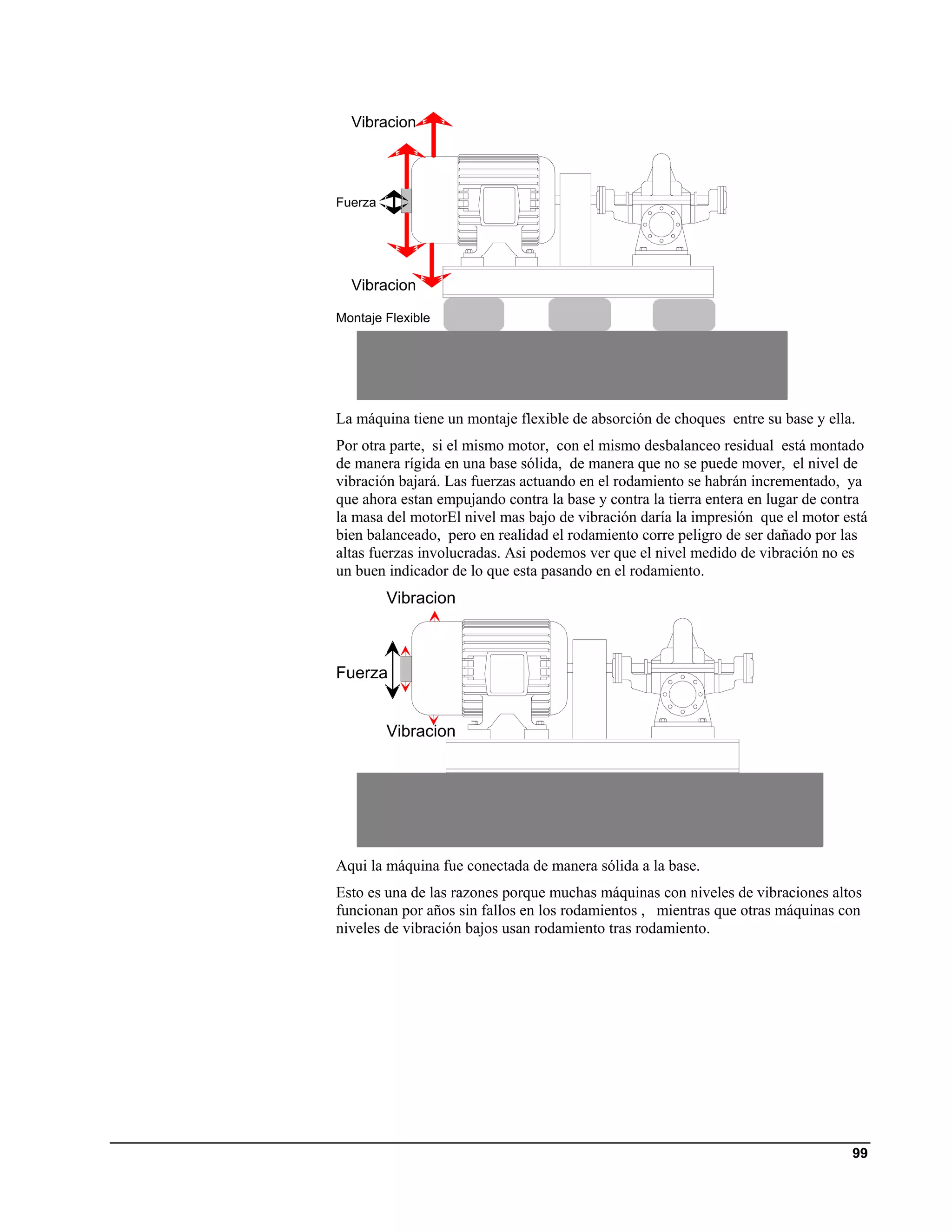 Vibracion

Fuerza

Vibracion

Montaje Flexible

La máquina tiene un montaje flexible de absorción de choques entre su base y ella.

Por otra parte, si el mismo motor, con el mismo desbalanceo residual está montado de manera rígida en una base sólida, de manera que no se puede mover, el nivel de vibración bajará. Las fuerzas actuando en el rodamiento se habrán incrementado, ya que ahora estan empujando contra la base y contra la tierra entera en lugar de contra la masa del motorEl nivel mas bajo de vibración daría la impresión que el motor está bien balanceado, pero en realidad el rodamiento corre peligro de ser dañado por las altas fuerzas involucradas. Asi podemos ver que el nivel medido de vibración no es un buen indicador de lo que esta pasando en el rodamiento.

Vibracion

Fuerza

Vibracion

Aqui la máquina fue conectada de manera sólida a la base.

Esto es una de las razones porque muchas máquinas con niveles de vibraciones altos funcionan por años sin fallos en los rodamientos , mientras que otras máquinas con niveles de vibración bajos usan rodamiento tras rodamiento.

99