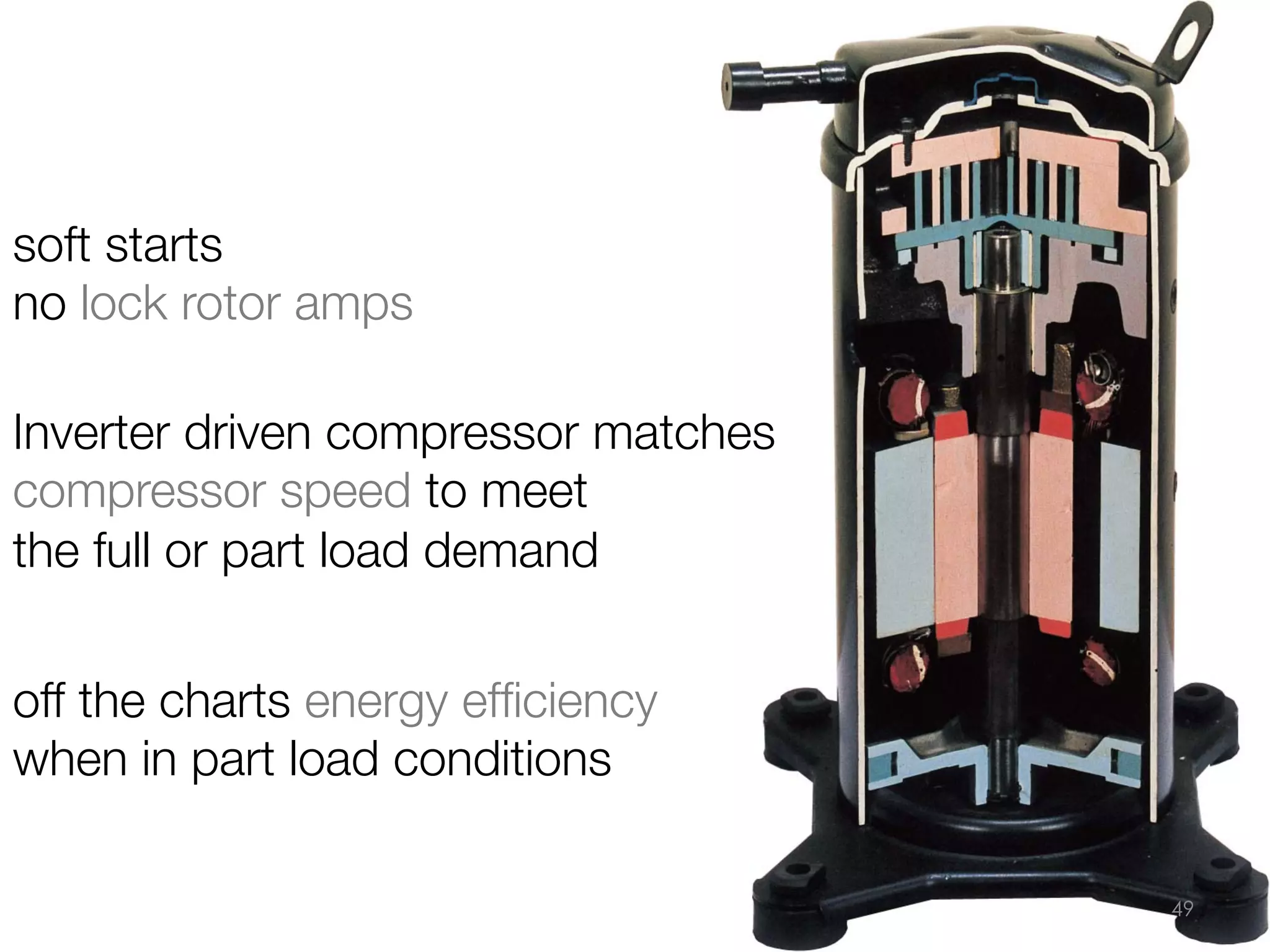 soft starts
no lock rotor amps

Inverter driven compressor matches compressor speed to meet the full or part load demand

off the charts energy efficiency when in part load conditions

49