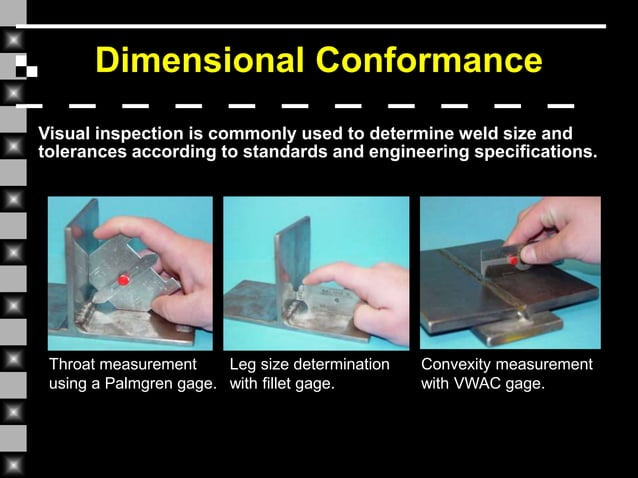 Dimensional Conformance

Visual inspection is commonly used to determine weld size and tolerances according to standards and engineering specifications.

Throat measurement using a Palmgren gage.

Leg size determination with fillet gage.

Convexity measurement with VWAC gage.