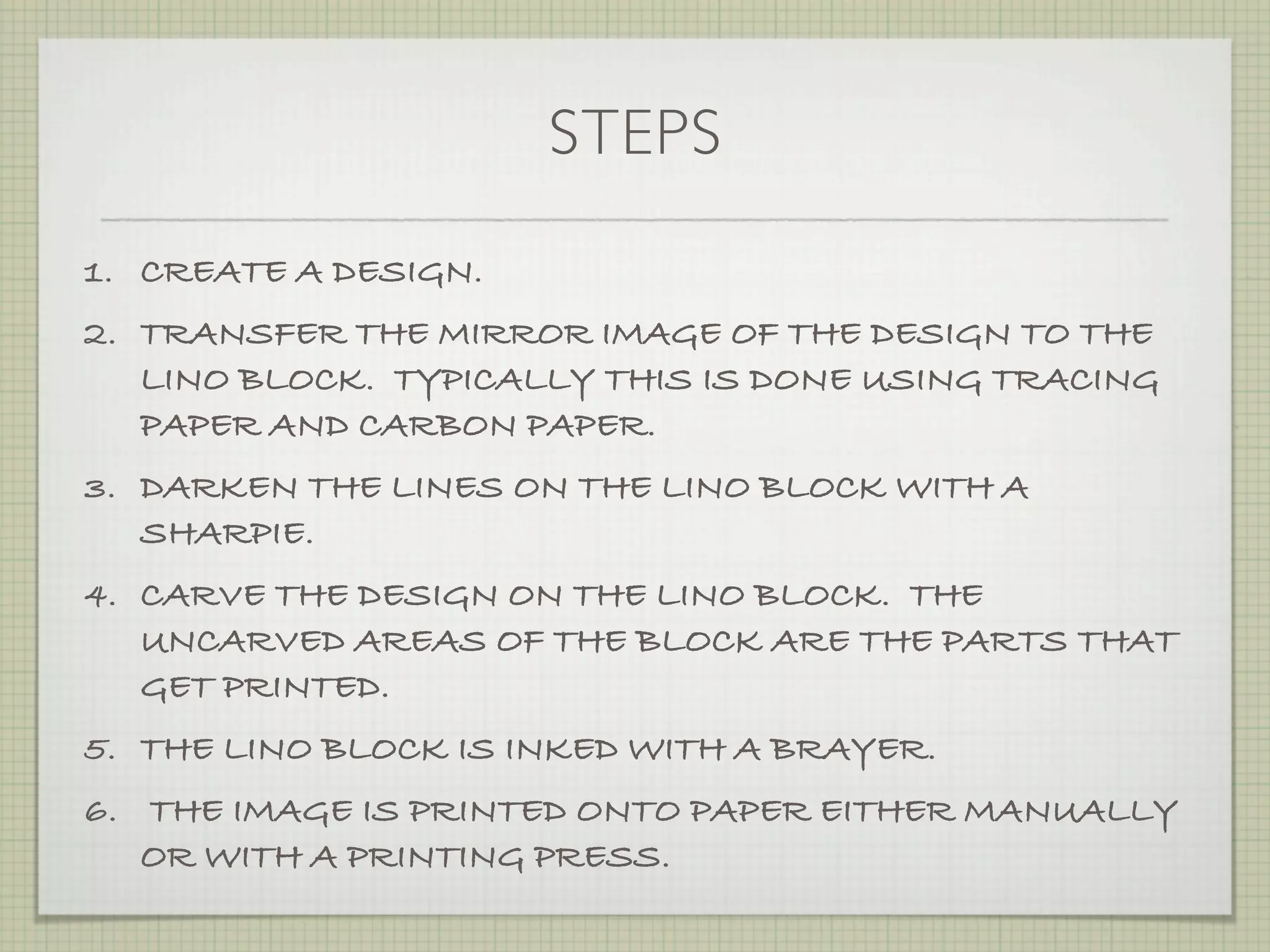 STEPS

1. CREATE A DESIGN.

2. TRANSFER THE MIRROR IMAGE OF THE DESIGN TO THE LINO BLOCK. TYPICALLY THIS IS DONE USING TRACING PAPER AND CARBON PAPER.

3. DARKEN THE LINES ON THE LINO BLOCK WITH A SHARPIE.

4. CARVE THE DESIGN ON THE LINO BLOCK. THE UNCARVED AREAS OF THE BLOCK ARE THE PARTS THAT GET PRINTED.

5. THE LINO BLOCK IS INKED WITH A BRAYER.

6. THE IMAGE IS PRINTED ONTO PAPER EITHER MANUALLY OR WITH A PRINTING PRESS.