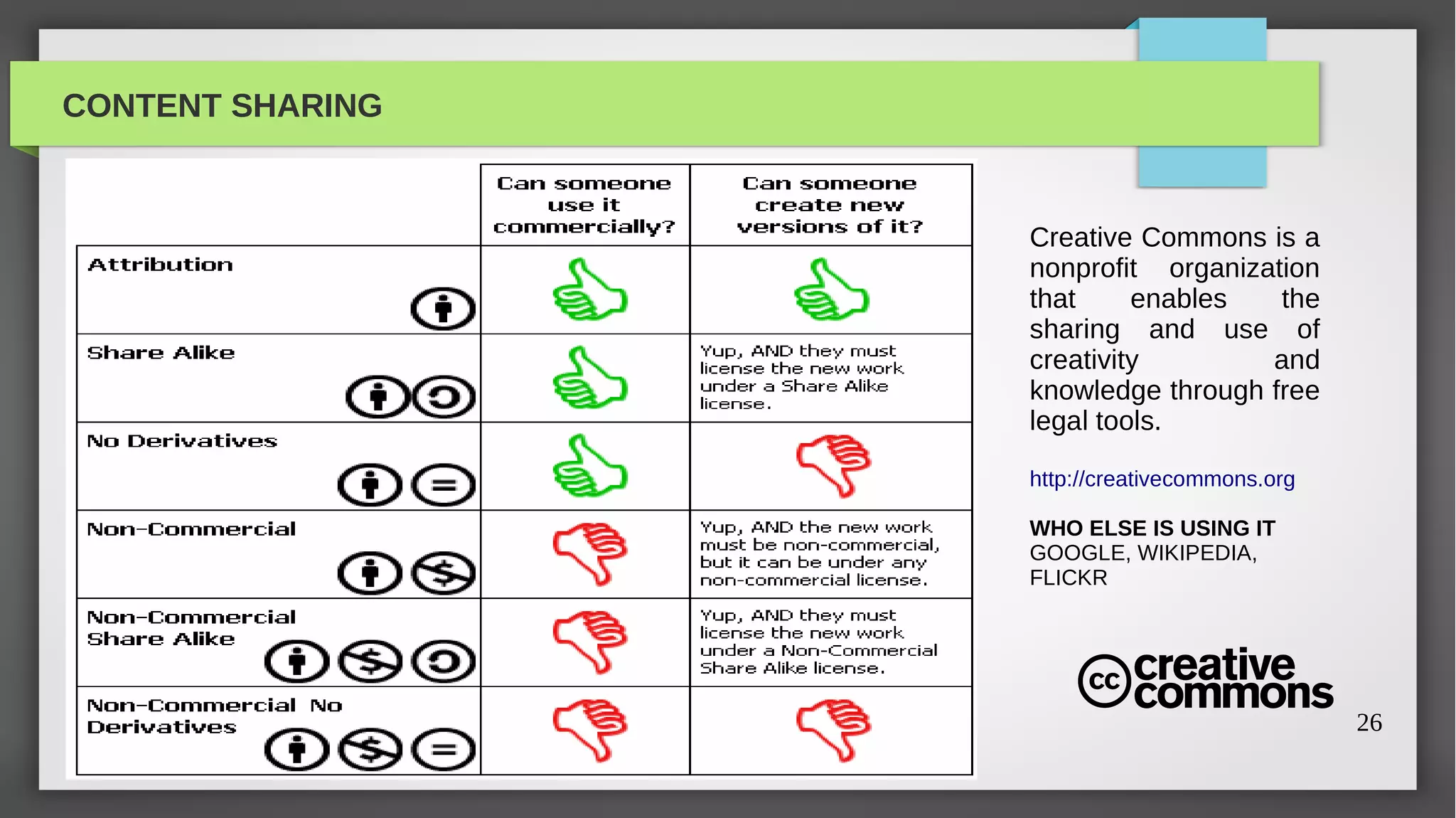 CONTENT SHARING

| | Can someone use it commercially? | Can someone create new versions of it? |
|---|---|---|
| Attribution | | |
| Share Alike | | Yup, AND they must license the new work under a Share Alike license. |
| No Derivatives | | |
| Non-Commercial | | Yup, AND the new work must be non-commercial, but it can be under any non-commercial license. |
| Non-Commercial Share Alike | | Yup, AND they must license the new work under a Non-Commercial Share Alike license. |
| Non-Commercial No Derivatives | | |

Creative Commons is a nonprofit organization that enables the sharing and use of creativity and knowledge through free legal tools.

http://creativecommons.org

WHO ELSE IS USING IT
GOOGLE, WIKIPEDIA, FLICKR

cc creative commons

26