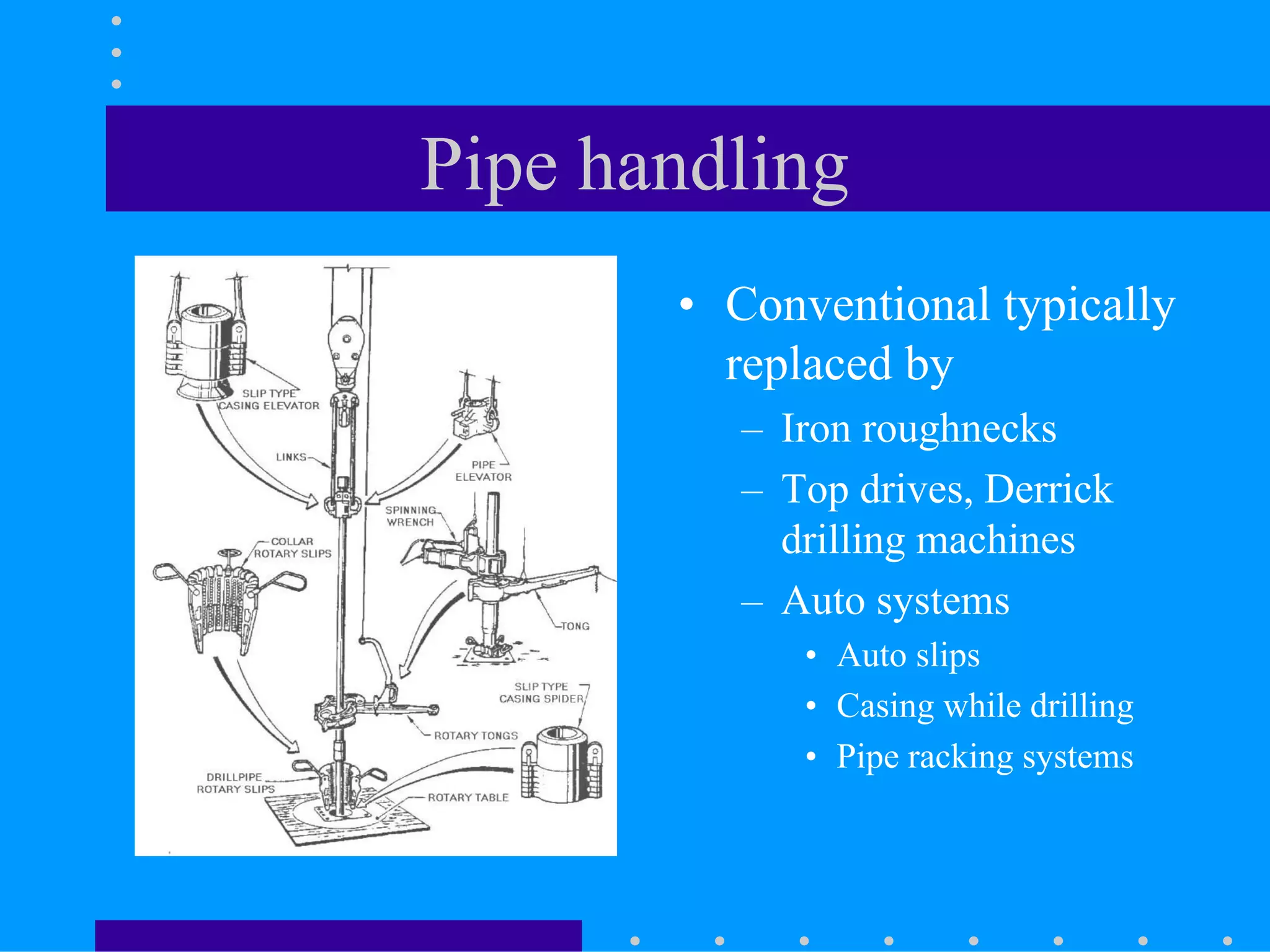 Pipe handling

SLIP TYPE CASING ELEVATOR

LINKS

PIPE ELEVATOR

SPINNING WRENCH

COLLAR ROTARY SLIPS

TONG

SLIP TYPE CASING SPIDER

ROTARY TONGS

DRILLPIPE ROTARY SLIPS

ROTARY TABLE

• Conventional typically replaced by
– Iron roughnecks
– Top drives, Derrick drilling machines
– Auto systems
• Auto slips
• Casing while drilling
• Pipe racking systems