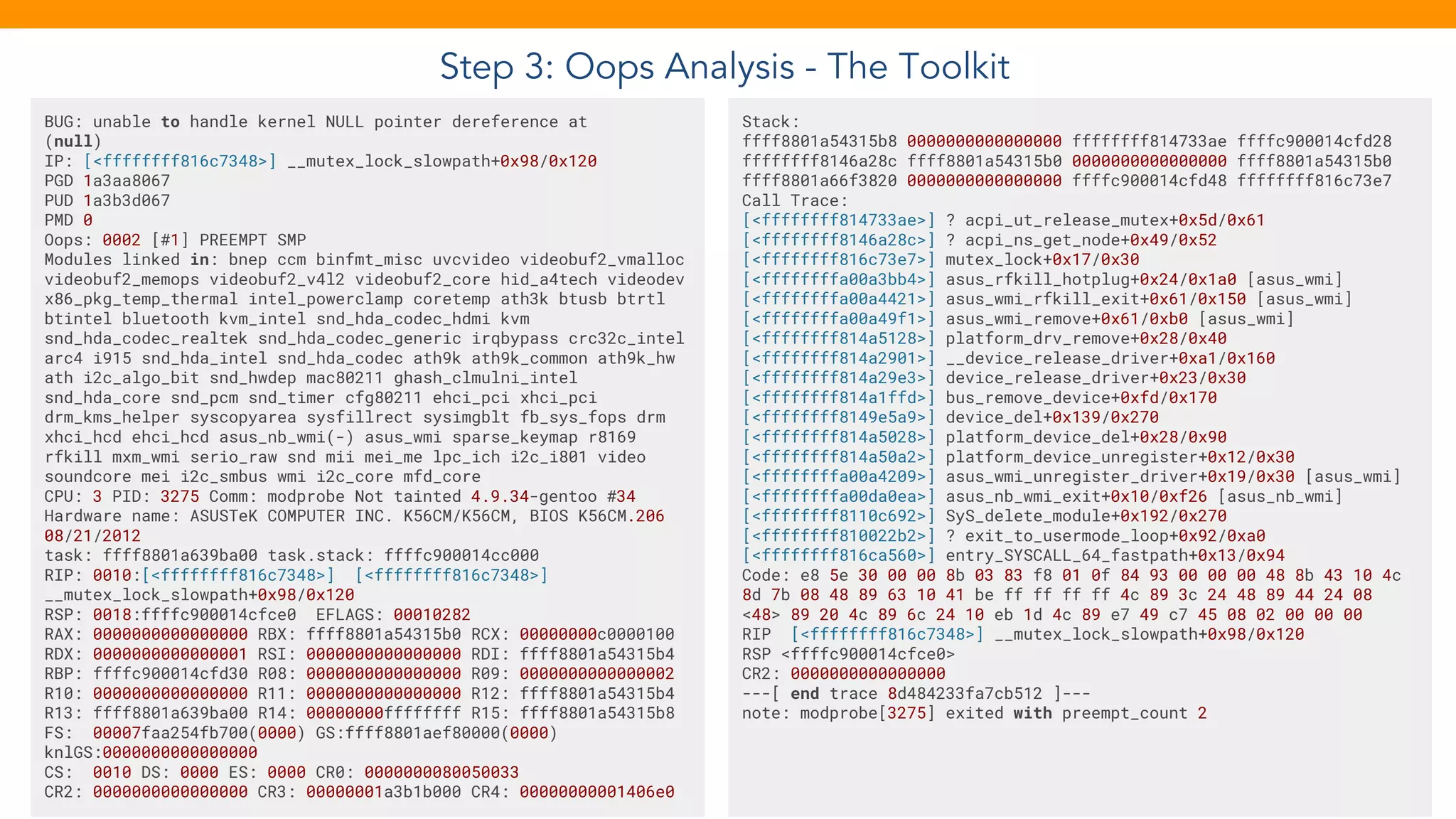 Step 3: Oops Analysis - The Toolkit

BUG: unable to handle kernel NULL pointer dereference at (null)
IP: [<ffffffff816c7348>] __mutex_lock_slowpath+0x98/0x120
PGD 1a3aa8067
PUD 1a3b3d067
PMD 0
Oops: 0002 [#1] PREEMPT SMP
Modules linked in: bnep ccm binfmt_misc uvcvideo videobuf2_vmalloc videobuf2_memops videobuf2_v4l2 videobuf2_core hid_a4tech videodev x86_pkg_temp_thermal intel_powerclamp coretemp ath3k btusb btrtl btintel bluetooth kvm_intel snd_hda_codec_hdmi kvm snd_hda_codec_realtek snd_hda_codec_generic irqbypass crc32c_intel arc4 i915 snd_hda_intel snd_hda_codec ath9k ath9k_common ath9k_hw ath i2c_algo_bit snd_hwdep mac80211 ghash_clmulni_intel snd_hda_core snd_pcm snd_timer cfg80211 ehci_pci xhci_pci drm_kms_helper syscopyarea sysfillrect sysimgblt fb_sys_fops drm xhci_hcd ehci_hcd asus_nb_wmi(-) asus_wmi sparse_keymap r8169 rfkill mxm_wmi serio_raw snd mii mei_me lpc_ich i2c_i801 video soundcore mei i2c_smbus wmi i2c_core mfd_core
CPU: 3 PID: 3275 Comm: modprobe Not tainted 4.9.34-gentoo #34
Hardware name: ASUSTeK COMPUTER INC. K56CM/K56CM, BIOS K56CM.206 08/21/2012
task: ffff8801a639ba00 task.stack: ffffc900014cc000
RIP: 0010:[<ffffffff816c7348>] [<ffffffff816c7348>] __mutex_lock_slowpath+0x98/0x120
RSP: 0018:ffffc900014cfce0 EFLAGS: 00010282
RAX: 0000000000000000 RBX: ffff8801a54315b0 RCX: 00000000c0000100
RDX: 0000000000000001 RSI: 0000000000000000 RDI: ffff8801a54315b4
RBP: ffffc900014cfd30 R08: 0000000000000000 R09: 0000000000000002
R10: 0000000000000000 R11: 0000000000000000 R12: ffff8801a54315b4
R13: ffff8801a639ba00 R14: 00000000ffffffff R15: ffff8801a54315b8
FS: 00007faa254fb700(0000) GS:ffff8801aef80000(0000) knlGS:0000000000000000
CS: 0010 DS: 0000 ES: 0000 CR0: 0000000080050033
CR2: 0000000000000000 CR3: 00000001a3b1b000 CR4: 00000000001406e0

Stack:
ffff8801a54315b8 0000000000000000 ffffffff814733ae ffffc900014cfd28
ffffffff8146a28c ffff8801a54315b0 0000000000000000 ffff8801a54315b0
ffff8801a66f3820 0000000000000000 ffffc900014cfd48 ffffffff816c73e7
Call Trace:
[<ffffffff814733ae>] ? acpi_ut_release_mutex+0x5d/0x61
[<ffffffff8146a28c>] ? acpi_ns_get_node+0x49/0x52
[<ffffffff816c73e7>] mutex_lock+0x17/0x30
[<ffffffffa00a3bb4>] asus_rfkill_hotplug+0x24/0x1a0 [asus_wmi]
[<ffffffffa00a4421>] asus_wmi_rfkill_exit+0x61/0x150 [asus_wmi]
[<ffffffffa00a49f1>] asus_wmi_remove+0x61/0xb0 [asus_wmi]
[<ffffffff814a5128>] platform_drv_remove+0x28/0x40
[<ffffffff814a2901>] __device_release_driver+0xa1/0x160
[<ffffffff814a29e3>] device_release_driver+0x23/0x30
[<ffffffff814a1ffd>] bus_remove_device+0xfd/0x170
[<ffffffff8149e5a9>] device_del+0x139/0x270
[<ffffffff814a5028>] platform_device_del+0x28/0x90
[<ffffffff814a50a2>] platform_device_unregister+0x12/0x30
[<ffffffffa00a4209>] asus_wmi_unregister_driver+0x19/0x30 [asus_wmi]
[<ffffffffa00da0ea>] asus_nb_wmi_exit+0x10/0xf26 [asus_nb_wmi]
[<ffffffff8110c692>] SyS_delete_module+0x192/0x270
[<ffffffff810022b2>] ? exit_to_usermode_loop+0x92/0xa0
[<ffffffff816ca560>] entry_SYSCALL_64_fastpath+0x13/0x94
Code: e8 5e 30 00 00 8b 03 83 f8 01 0f 84 93 00 00 00 48 8b 43 10 4c 8d 7b 08 48 89 63 10 41 be ff ff ff ff 4c 89 3c 24 48 89 44 24 08 <48> 89 20 4c 89 6c 24 10 eb 1d 4c 89 e7 49 c7 45 08 02 00 00 00
RIP [<ffffffff816c7348>] __mutex_lock_slowpath+0x98/0x120
RSP <ffffc900014cfce0>
CR2: 0000000000000000
---[ end trace 8d484233fa7cb512 ]---
note: modprobe[3275] exited with preempt_count 2