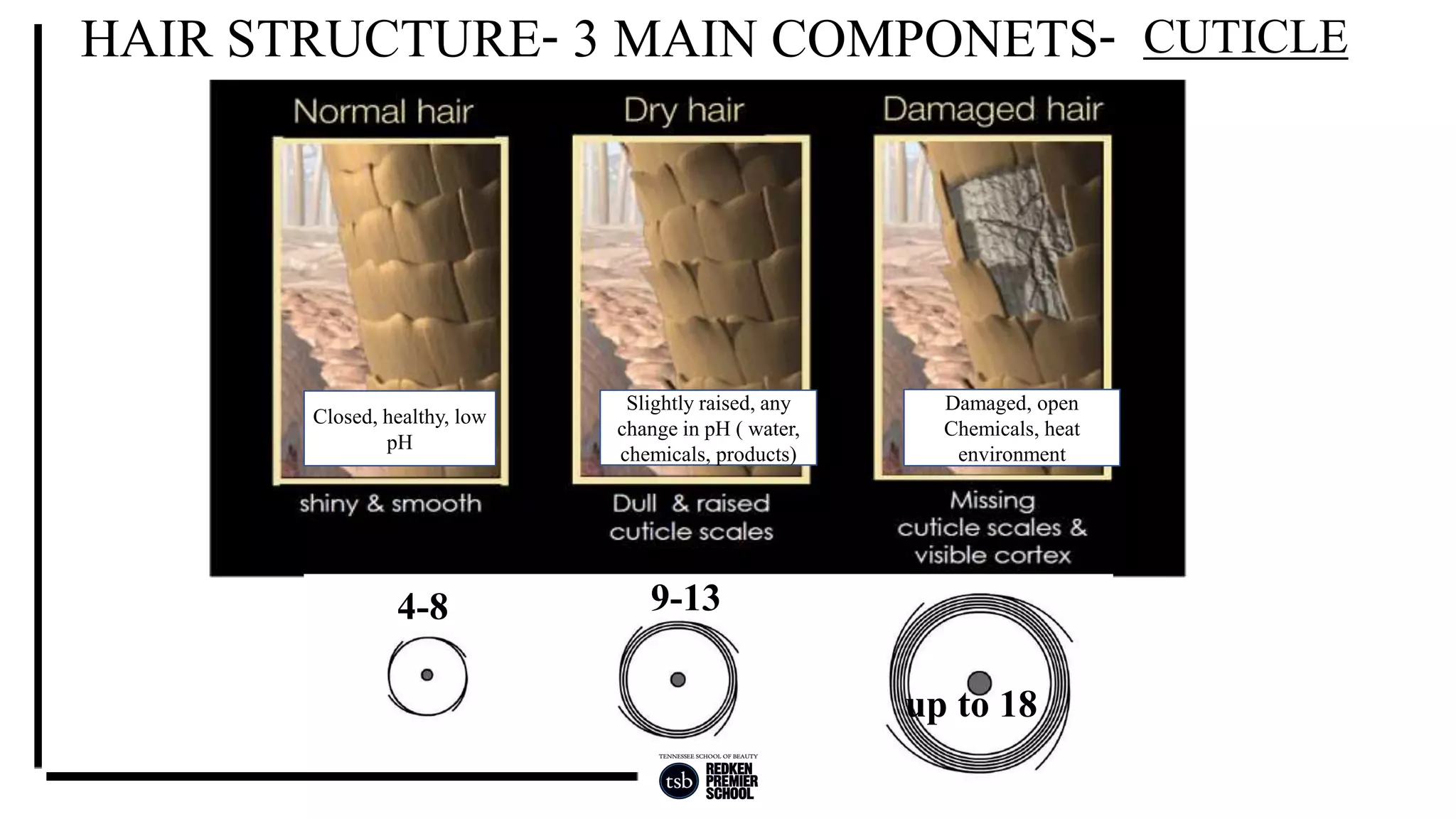 HAIR STRUCTURE- 3 MAIN COMPONETS- CUTICLE

Normal hair

Closed, healthy, low pH

shiny & smooth

Dry hair

Slightly raised, any change in pH ( water, chemicals, products)

Dull & raised cuticle scales

Damaged hair

Damaged, open Chemicals, heat environment

Missing cuticle scales & visible cortex

4-8

9-13

up to 18

TENNESSEE SCHOOL OF BEAUTY
tsb
REDKEN PREMIER SCHOOL