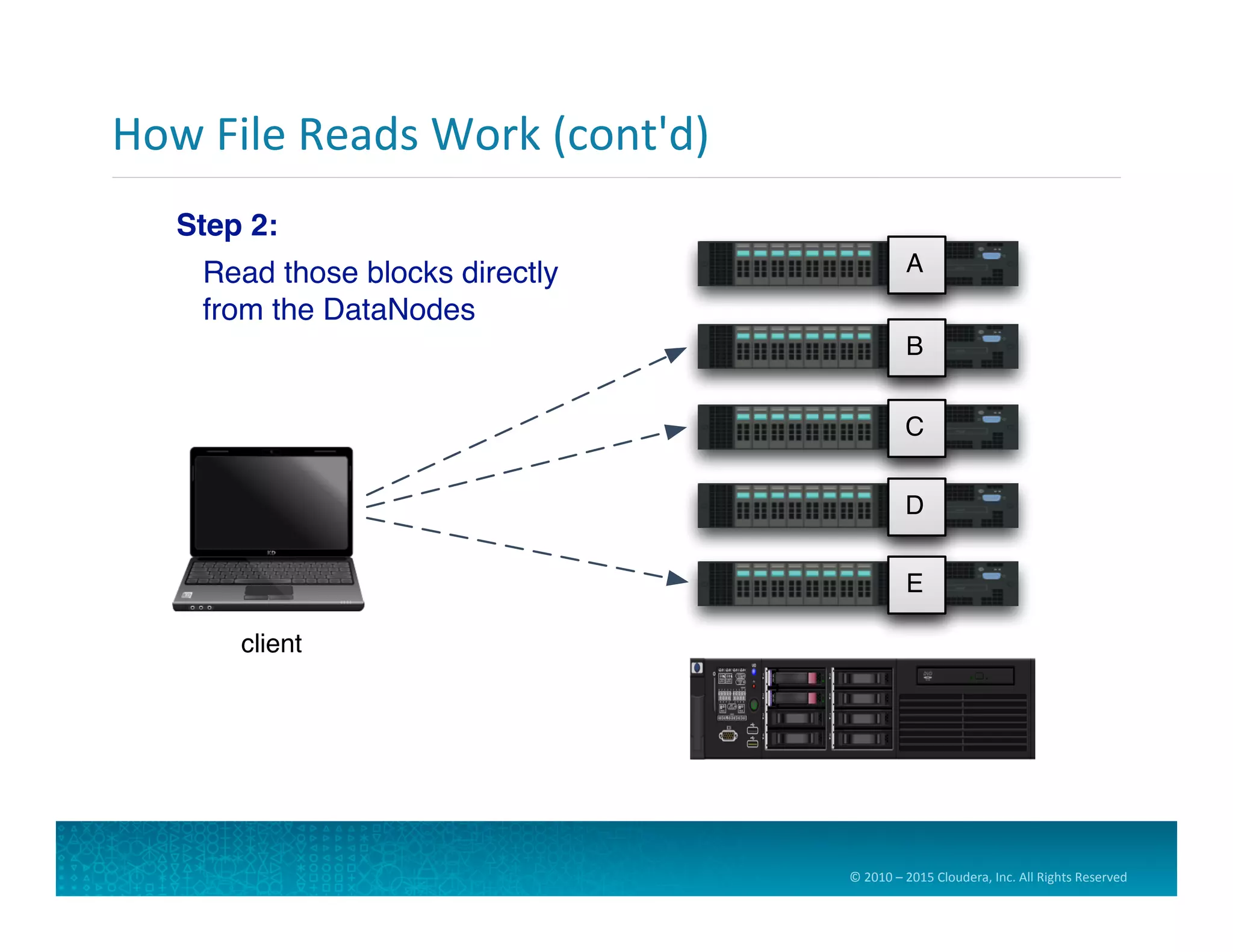 How File Reads Work (cont'd)

Step 2:

Read those blocks directly from the DataNodes

A

B

C

D

E

client

© 2010 – 2015 Cloudera, Inc. All Rights Reserved