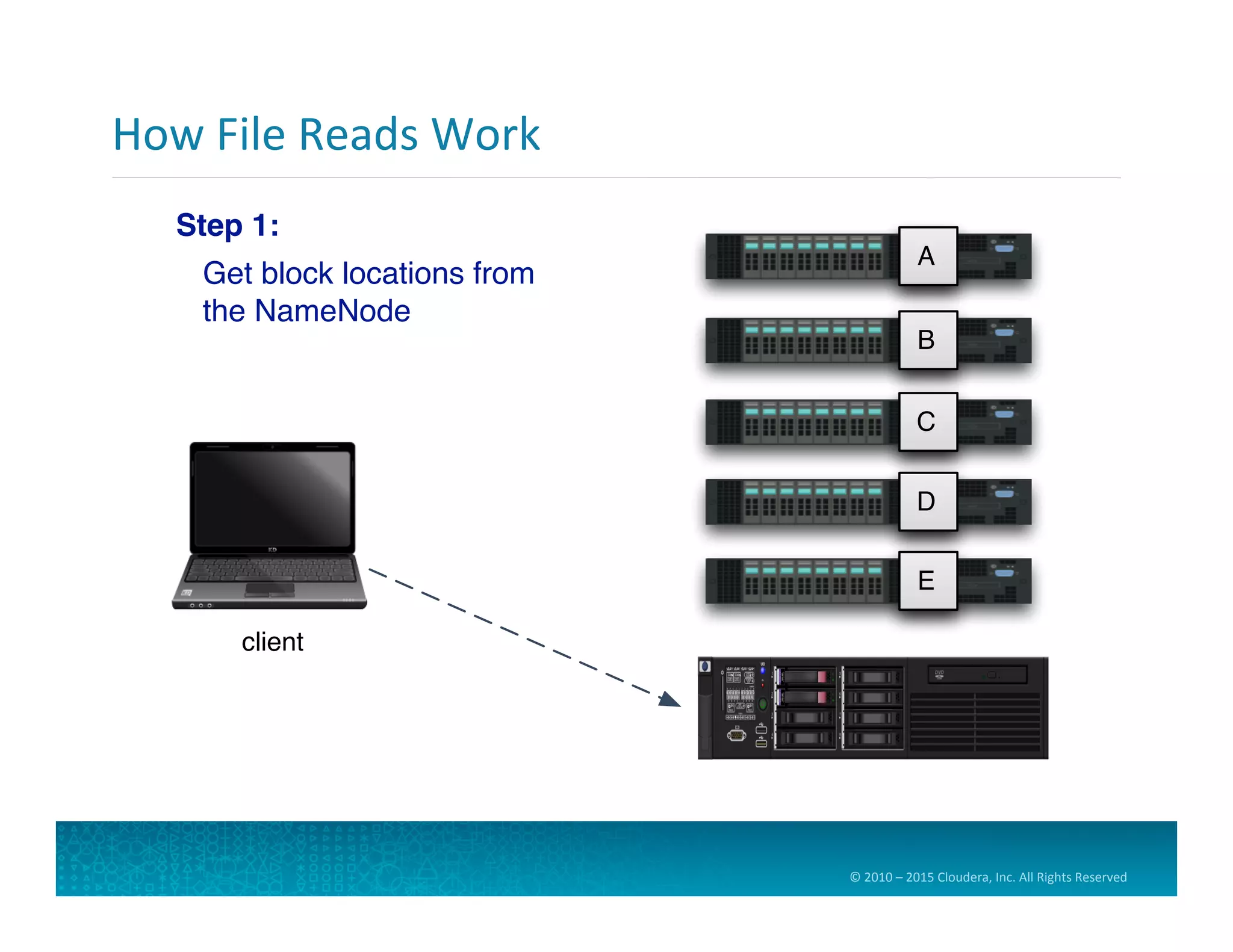 How File Reads Work

Step 1:

Get block locations from the NameNode

A

B

C

D

E

client

© 2010 – 2015 Cloudera, Inc. All Rights Reserved