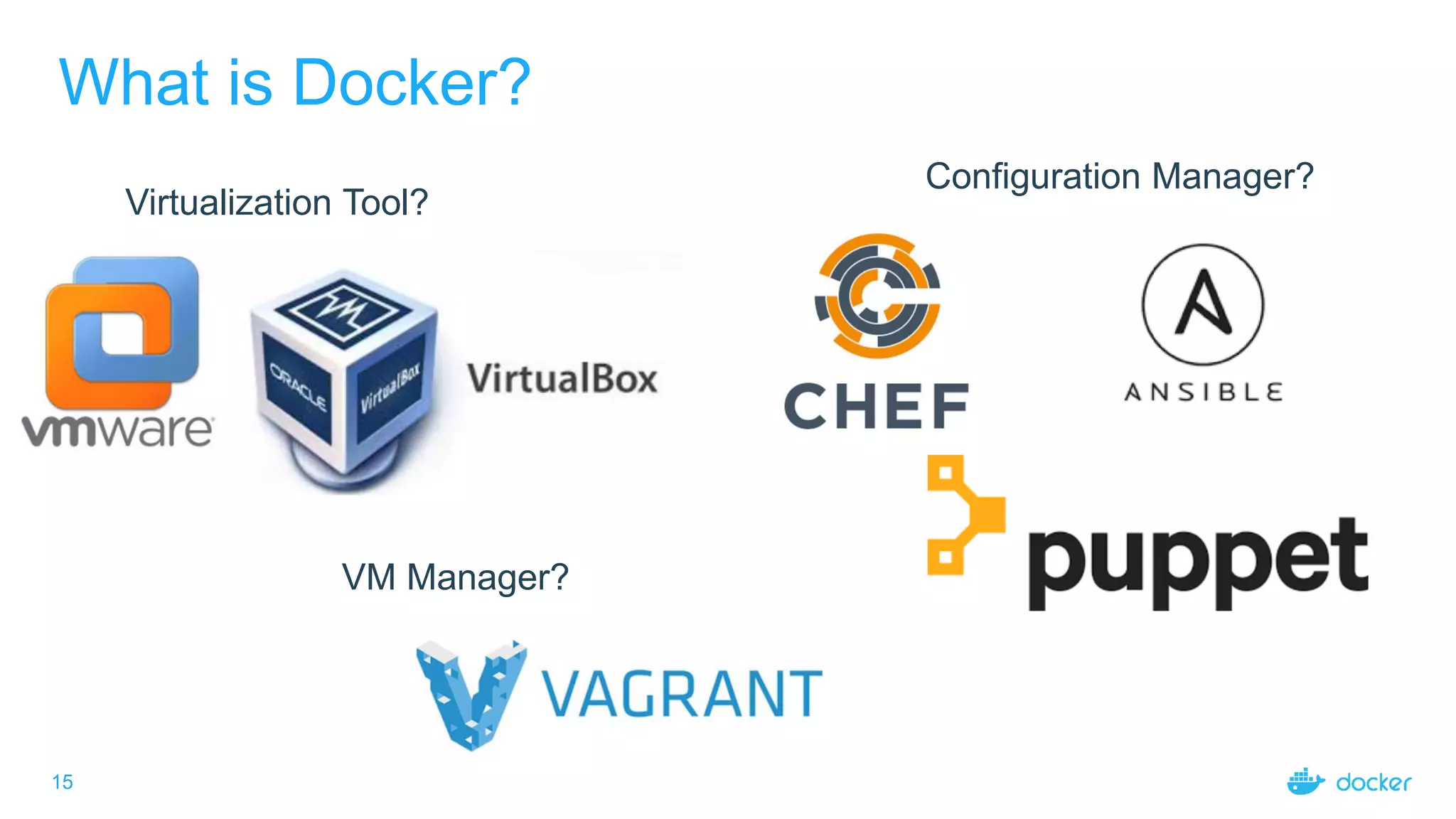 What is Docker?

Virtualization Tool?

vmware

ORACLE VirtualBox

VirtualBox

Configuration Manager?

CHEF

ANSIBLE

puppet

VM Manager?

VAGRANT

15

docker