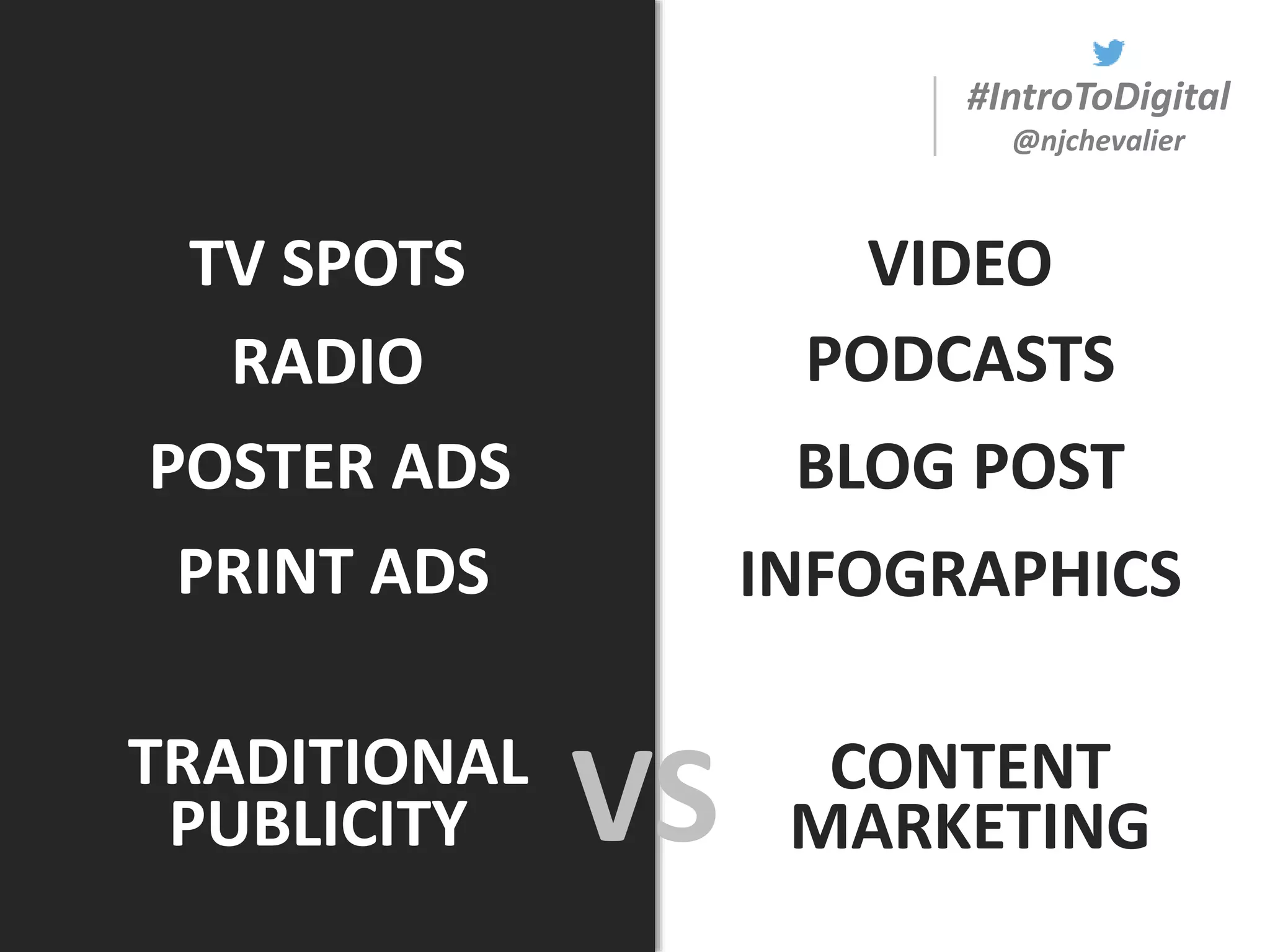 #IntroToDigital
@njchevalier

TV SPOTS
RADIO
POSTER ADS
PRINT ADS

TRADITIONAL PUBLICITY

VS

VIDEO
PODCASTS
BLOG POST
INFOGRAPHICS

CONTENT MARKETING