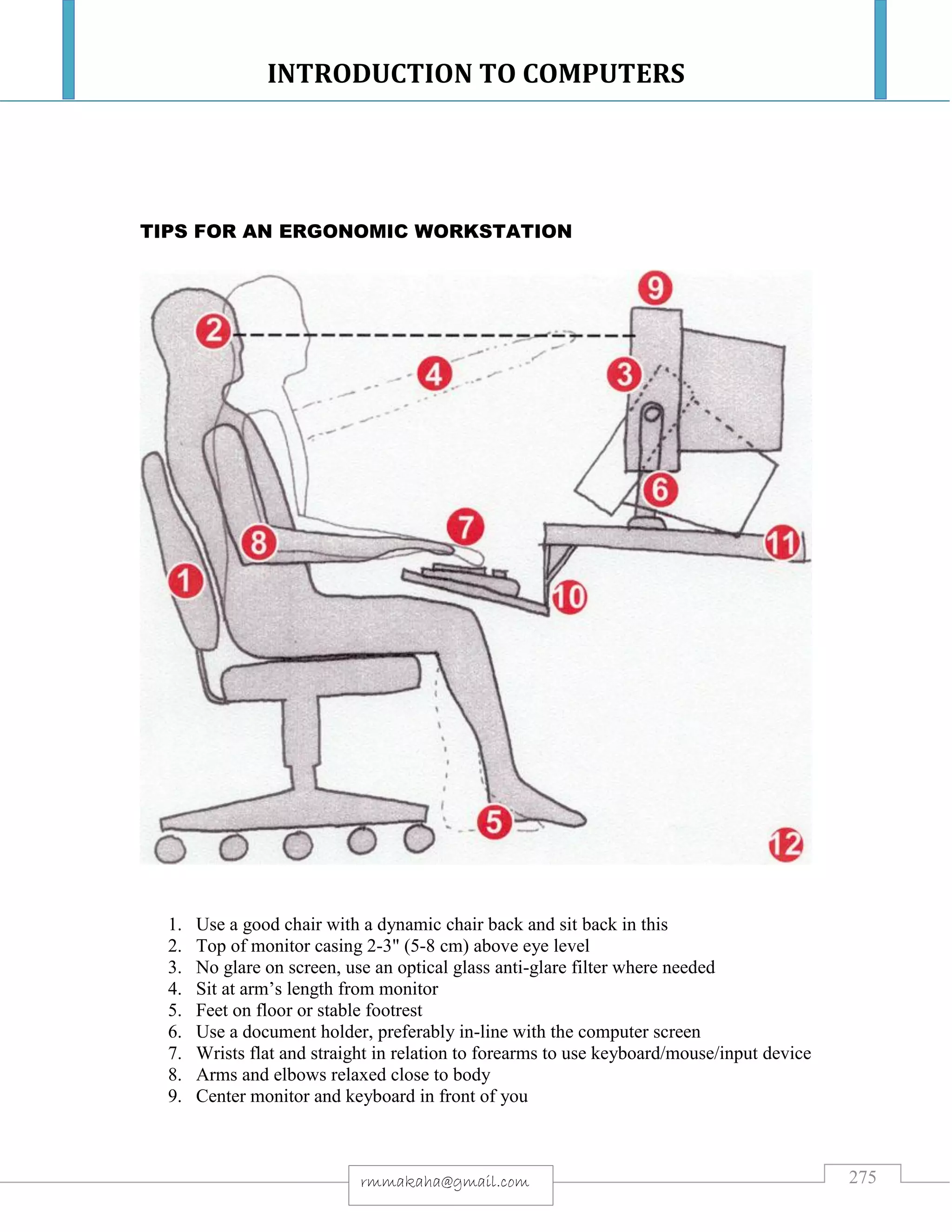 INTRODUCTION TO COMPUTERS

TIPS FOR AN ERGONOMIC WORKSTATION

9
2
4
3
6
7
8
11
1
10
5
12

1. Use a good chair with a dynamic chair back and sit back in this
2. Top of monitor casing 2-3" (5-8 cm) above eye level
3. No glare on screen, use an optical glass anti-glare filter where needed
4. Sit at arm's length from monitor
5. Feet on floor or stable footrest
6. Use a document holder, preferably in-line with the computer screen
7. Wrists flat and straight in relation to forearms to use keyboard/mouse/input device
8. Arms and elbows relaxed close to body
9. Center monitor and keyboard in front of you

rmmakaha@gmail.com

275