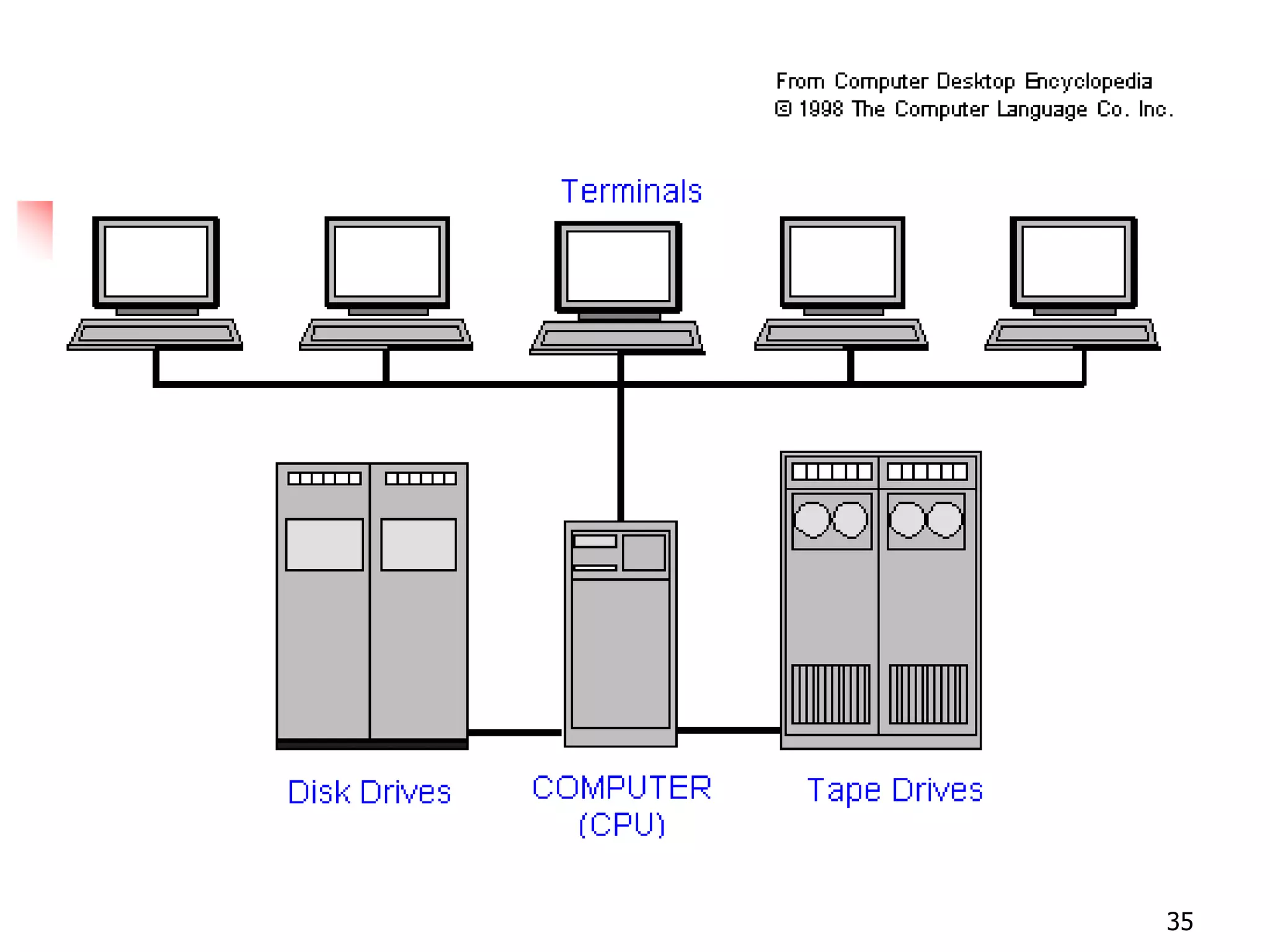 From Computer Desktop Encyclopedia
© 1998 The Computer Language Co. Inc.

Terminals

Disk Drives

COMPUTER
(CPU)

Tape Drives

35