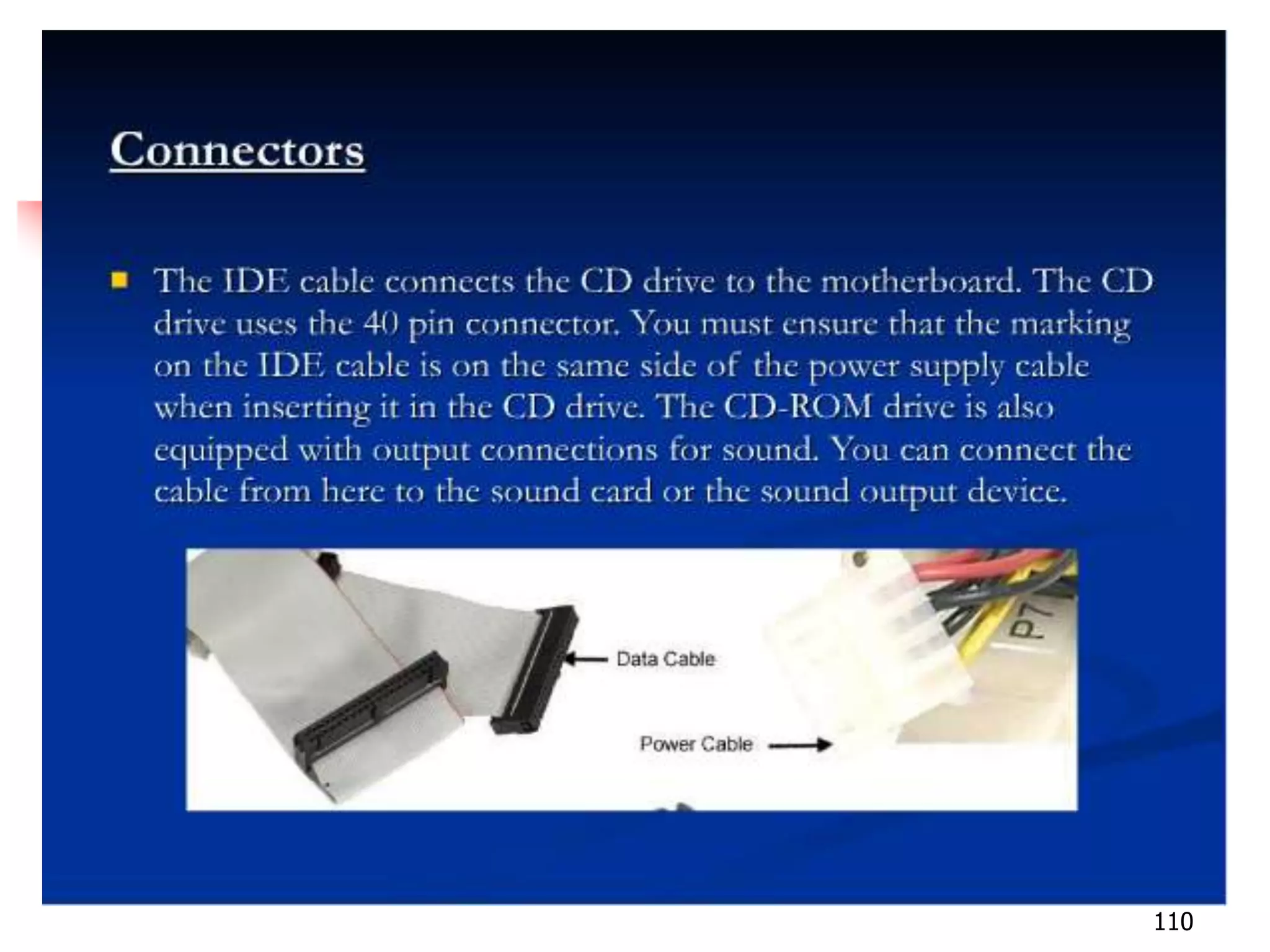 Connectors

The IDE cable connects the CD drive to the motherboard. The CD drive uses the 40 pin connector. You must ensure that the marking on the IDE cable is on the same side of the power supply cable when inserting it in the CD drive. The CD-ROM drive is also equipped with output connections for sound. You can connect the cable from here to the sound card or the sound output device.

Data Cable

Power Cable

P7

110