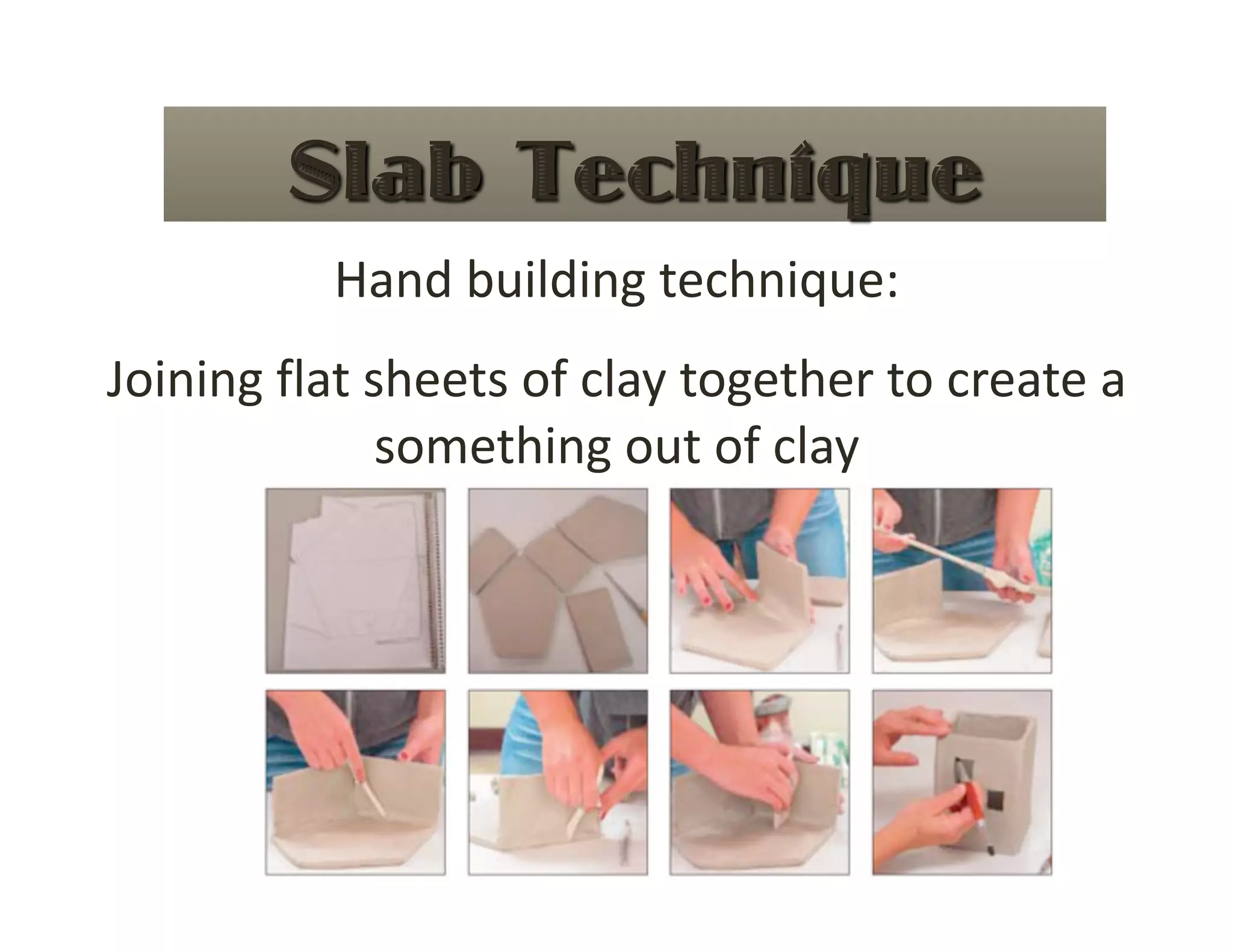 Slab Technique

Hand building technique:

Joining flat sheets of clay together to create a something out of clay