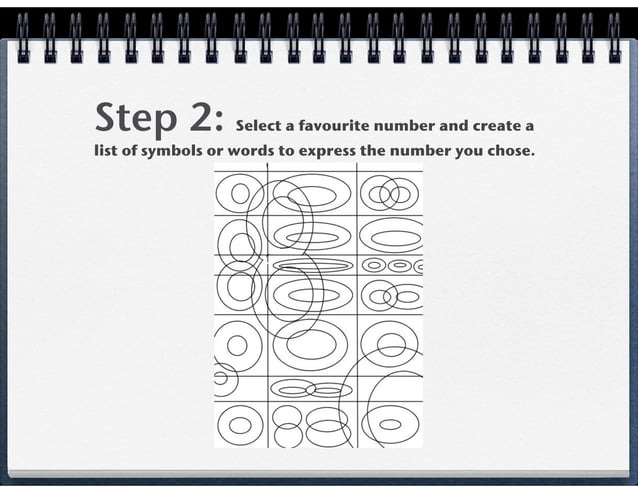 Step 2: Select a favourite number and create a list of symbols or words to express the number you chose.