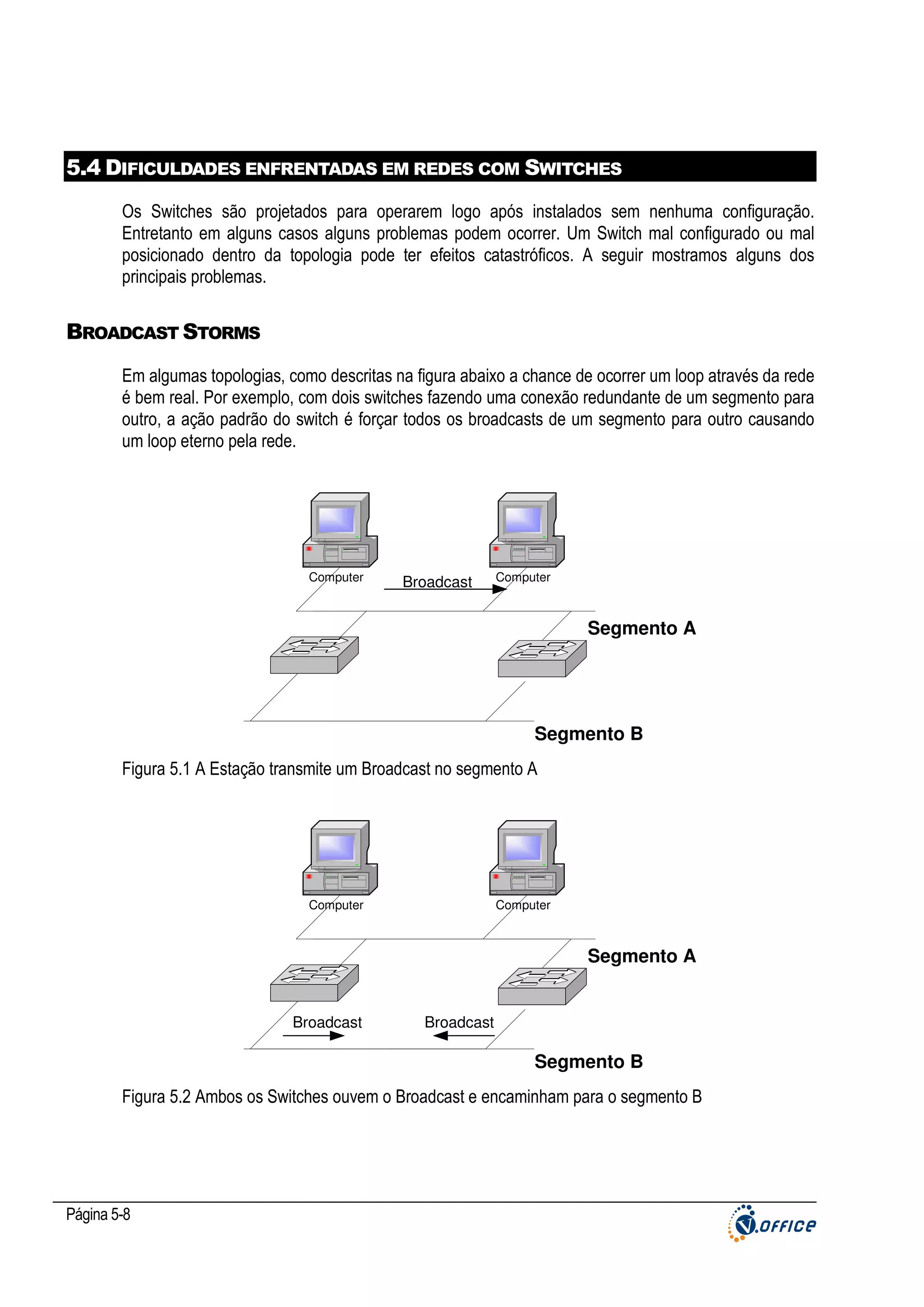 5.4 DIFICULDADES ENFRENTADAS EM REDES COM SWITCHES

Os Switches são projetados para operarem logo após instalados sem nenhuma configuração. Entretanto em alguns casos alguns problemas podem ocorrer. Um Switch mal configurado ou mal posicionado dentro da topologia pode ter efeitos catastróficos. A seguir mostramos alguns dos principais problemas.

BROADCAST STORMS

Em algumas topologias, como descritas na figura abaixo a chance de ocorrer um loop através da rede é bem real. Por exemplo, com dois switches fazendo uma conexão redundante de um segmento para outro, a ação padrão do switch é forçar todos os broadcasts de um segmento para outro causando um loop eterno pela rede.

Computer
Broadcast
Computer
Segmento A
Segmento B

Figura 5.1 A Estação transmite um Broadcast no segmento A

Computer
Computer
Segmento A
Broadcast
Broadcast
Segmento B

Figura 5.2 Ambos os Switches ouvem o Broadcast e encaminham para o segmento B

Página 5-8

V.OFFICE