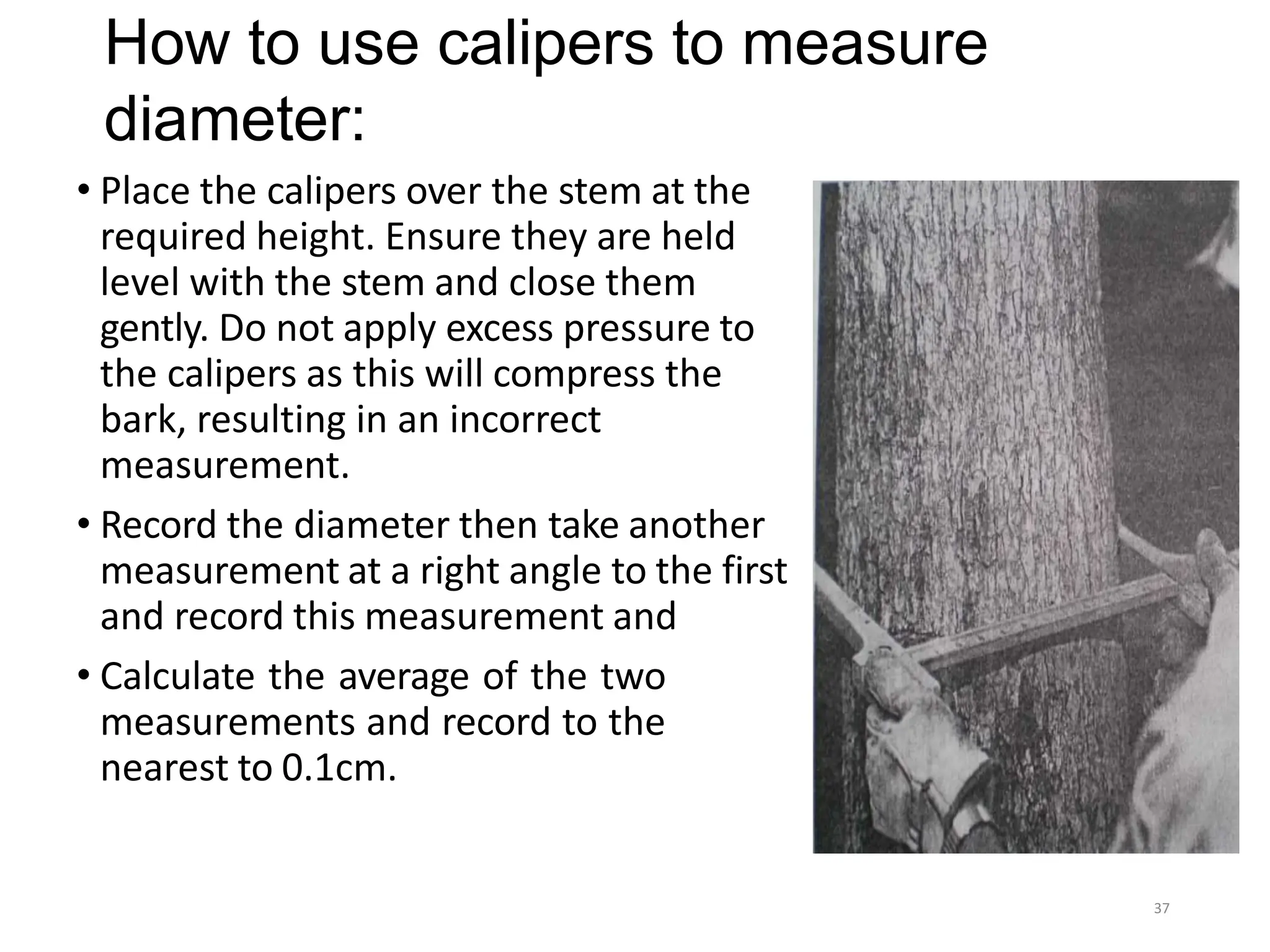 How to use calipers to measure diameter:

• Place the calipers over the stem at the required height. Ensure they are held level with the stem and close them gently. Do not apply excess pressure to the calipers as this will compress the bark, resulting in an incorrect measurement.

• Record the diameter then take another measurement at a right angle to the first and record this measurement and

• Calculate the average of the two measurements and record to the nearest to 0.1cm.

37