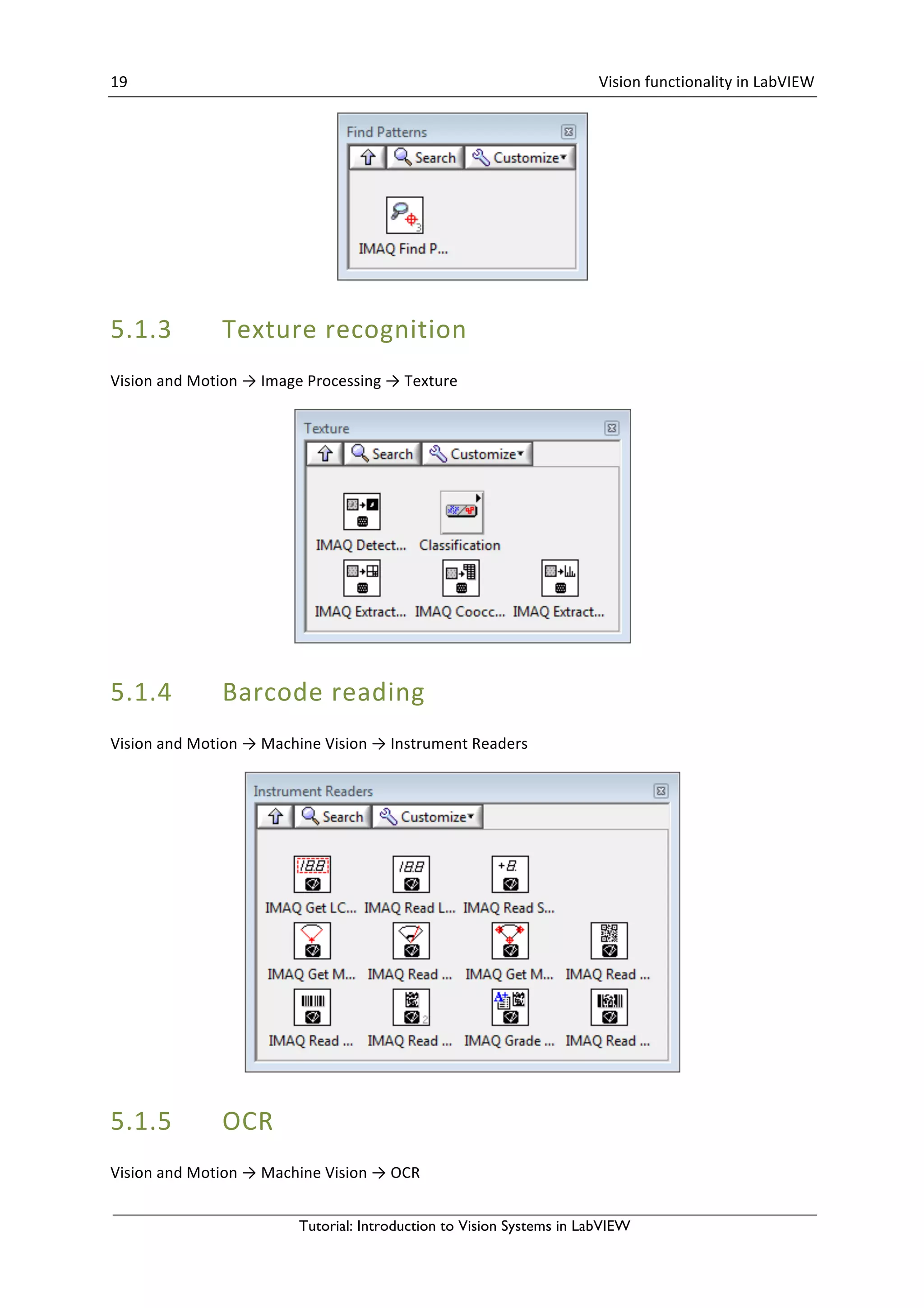 19 Vision functionality in LabVIEW

Find Patterns

Search Customize

IMAQ Find P...

5.1.3 Texture recognition

Vision and Motion → Image Processing → Texture

Texture

Search Customize

IMAQ Detect... Classification

IMAQ Extract... IMAQ Coocc... IMAQ Extract...

5.1.4 Barcode reading

Vision and Motion → Machine Vision → Instrument Readers

Instrument Readers

Search Customize

IMAQ Get LC... IMAQ Read L... IMAQ Read S...

IMAQ Get M... IMAQ Read ... IMAQ Get M... IMAQ Read ...

IMAQ Read ... IMAQ Read ... IMAQ Grade ... IMAQ Read ...

5.1.5 OCR

Vision and Motion → Machine Vision → OCR

Tutorial: Introduction to Vision Systems in LabVIEW