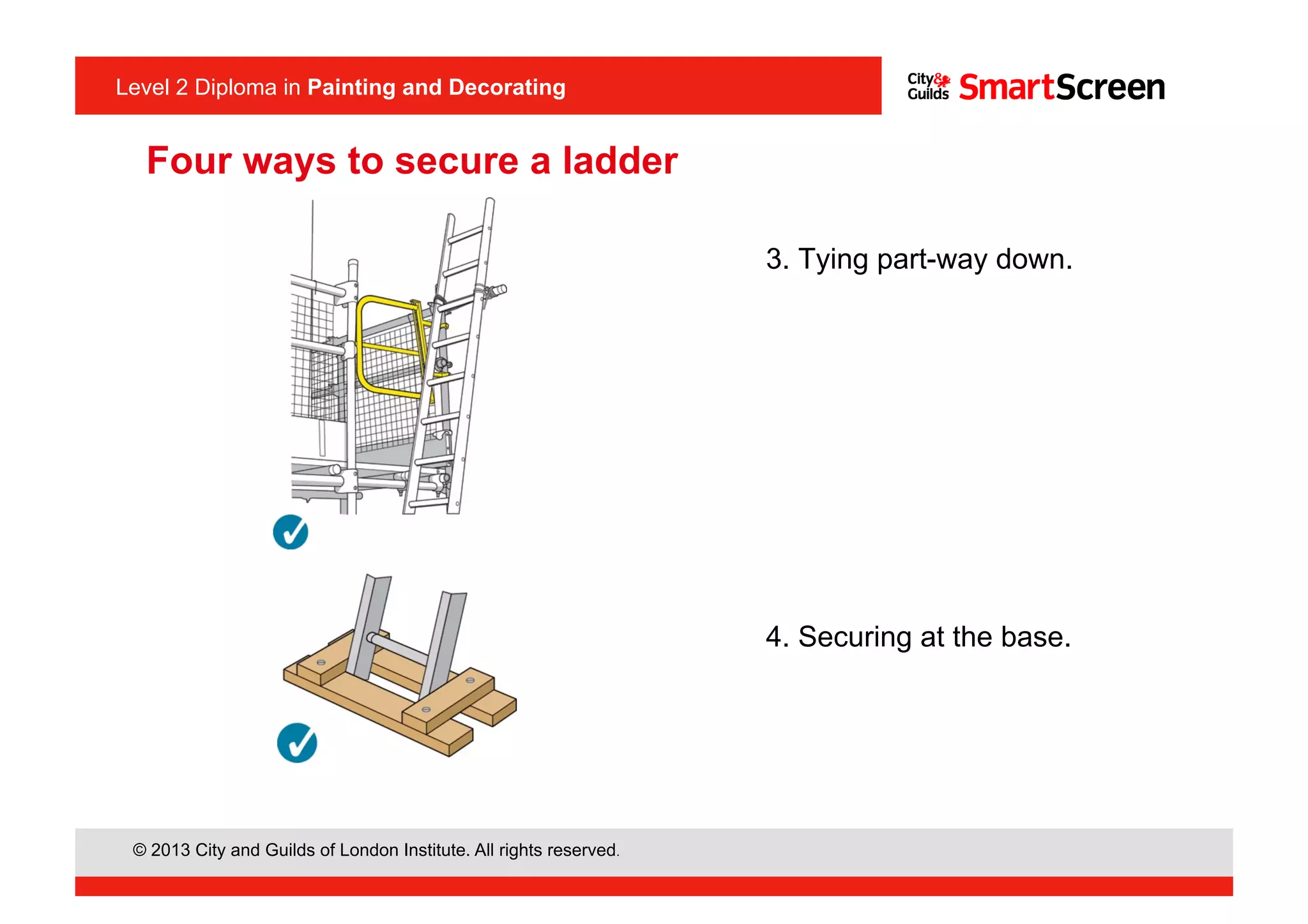 Level 2 Diploma in Painting and Decorating

City& Guilds SmartScreen

Four ways to secure a ladder

3. Tying part-way down.

4. Securing at the base.

© 2013 City and Guilds of London Institute. All rights reserved.